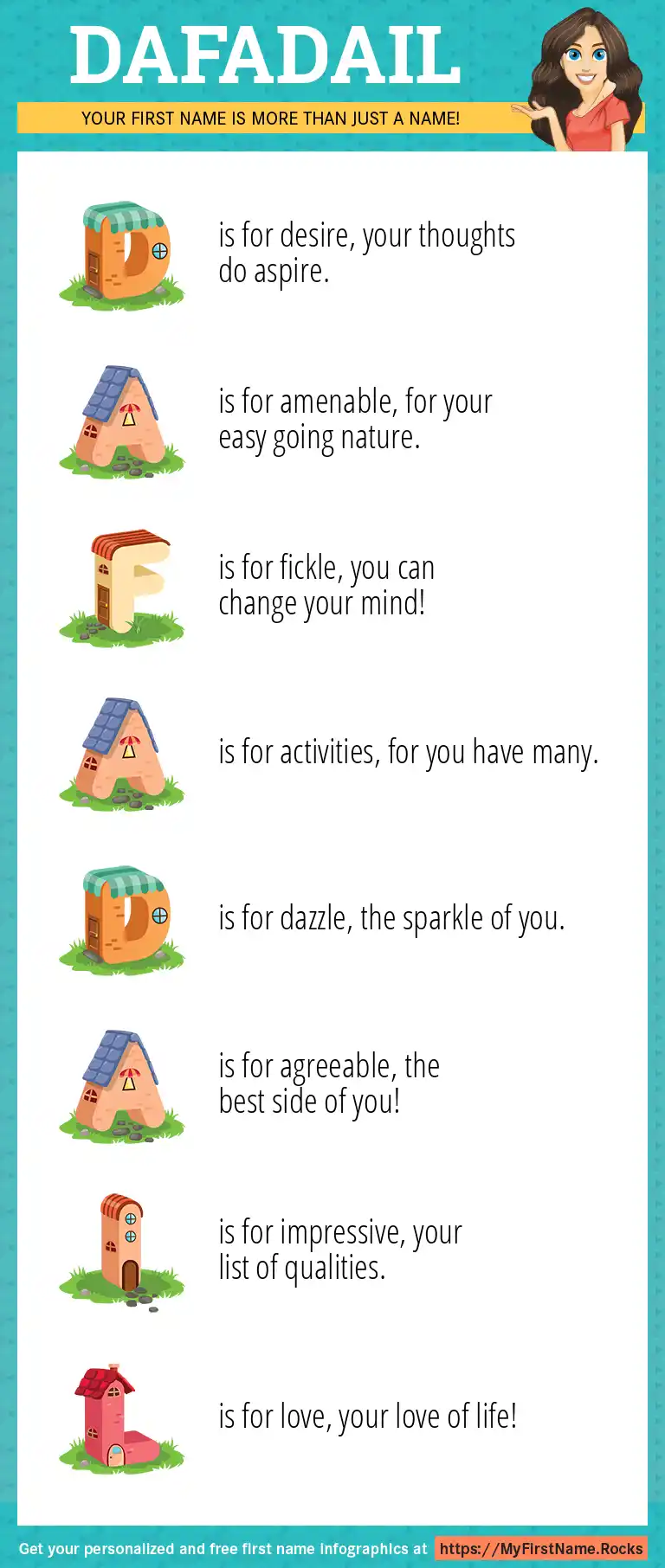 DAFADAIL

YOUR FIRST NAME IS MORE THAN JUST A NAME!

D is for desire, your thoughts do aspire.

A is for amenable, for your easy going nature.

F is for fickle, you can change your mind!

A is for activities, for you have many.

D is for dazzle, the sparkle of you.

A is for agreeable, the best side of you!

I is for impressive, your list of qualities.

L is for love, your love of life!

Get your personalized and free first name infographics at https://MyFirstName.Rocks