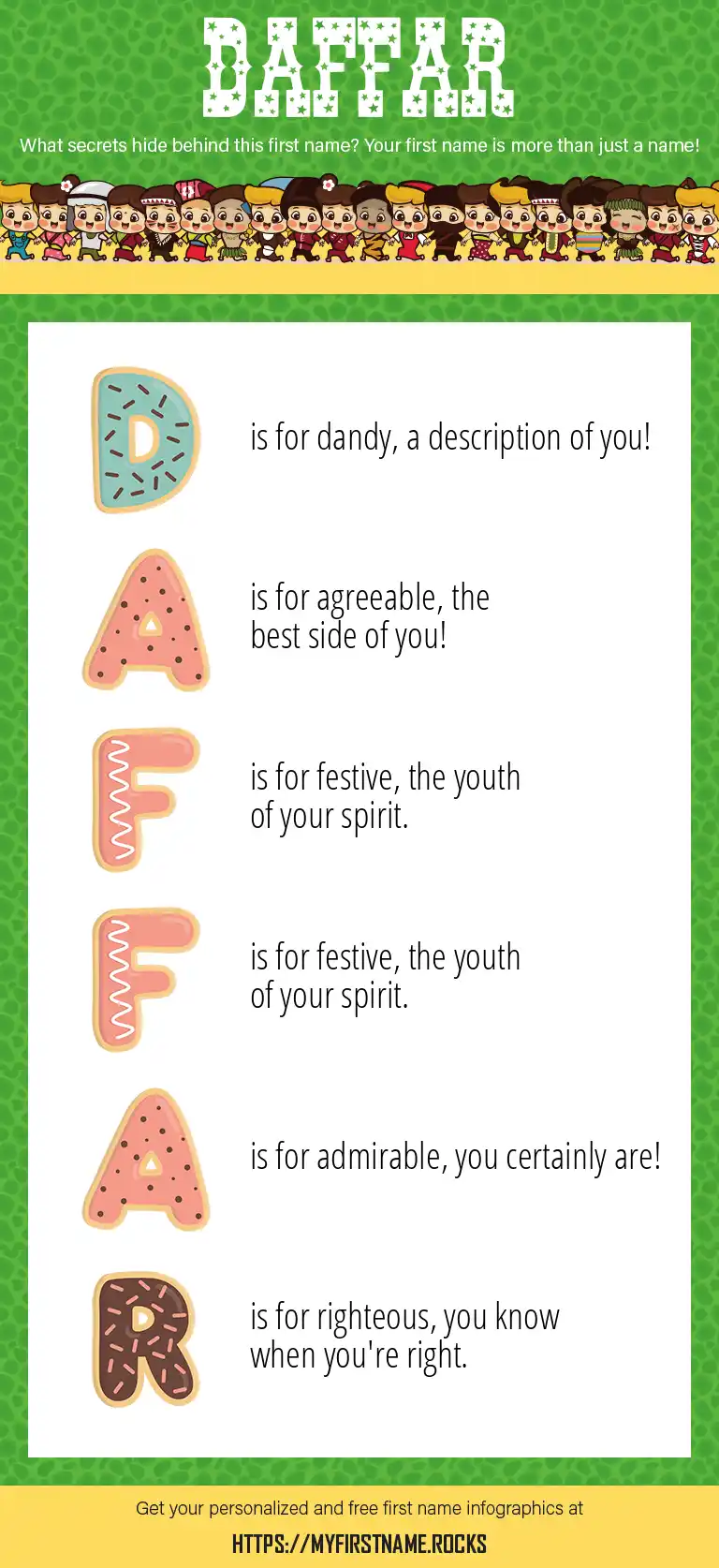 DAFFAR

What secrets hide behind this first name? Your first name is more than just a name!

D is for dandy, a description of you!

A is for agreeable, the best side of you!

F is for festive, the youth of your spirit.

F is for festive, the youth of your spirit.

A is for admirable, you certainly are!

R is for righteous, you know when you're right.

Get your personalized and free first name infographics at

HTTPS://MYFIRSTNAME.ROCKS