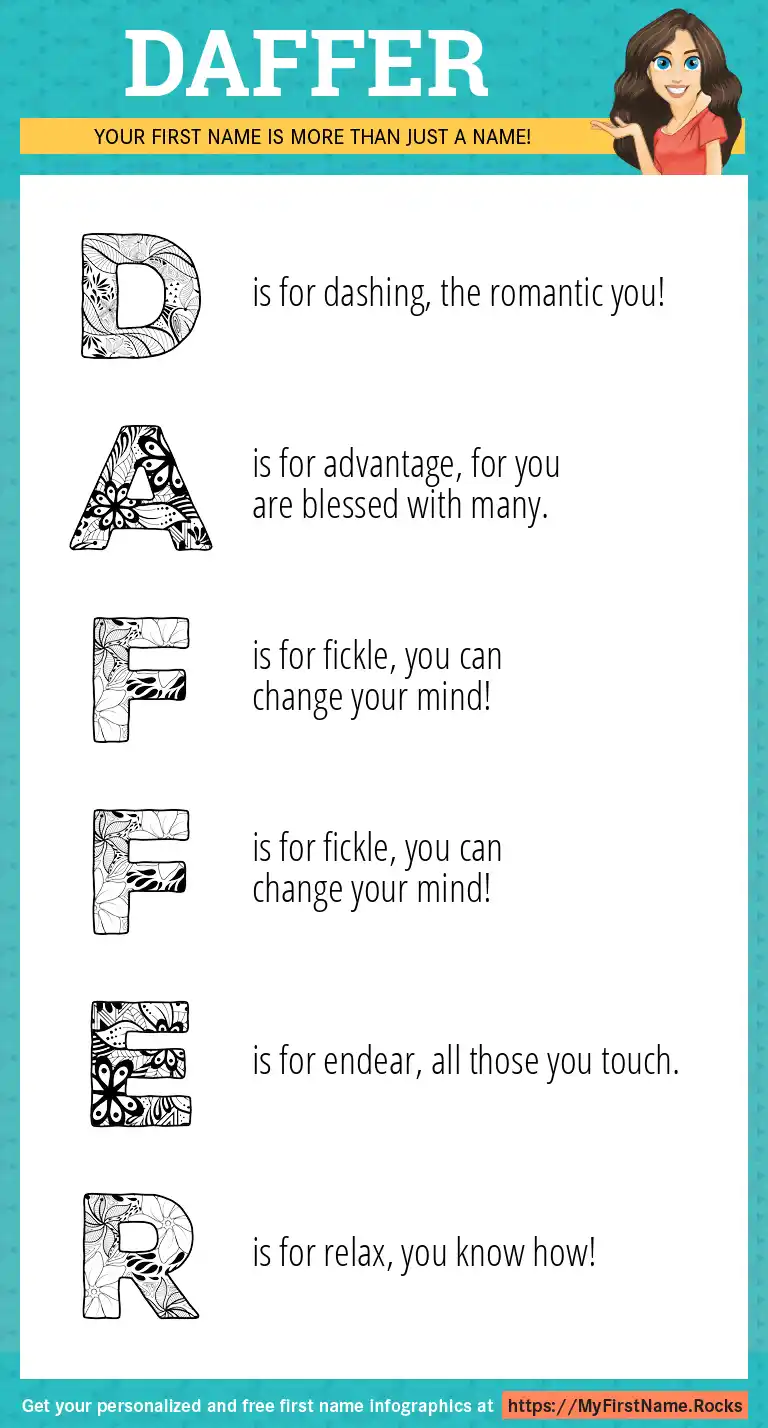 DAFFER

YOUR FIRST NAME IS MORE THAN JUST A NAME!

D is for dashing, the romantic you!

A is for advantage, for you are blessed with many.

F is for fickle, you can change your mind!

F is for fickle, you can change your mind!

E is for endear, all those you touch.

R is for relax, you know how!

Get your personalized and free first name infographics at https://MyFirstName.Rocks