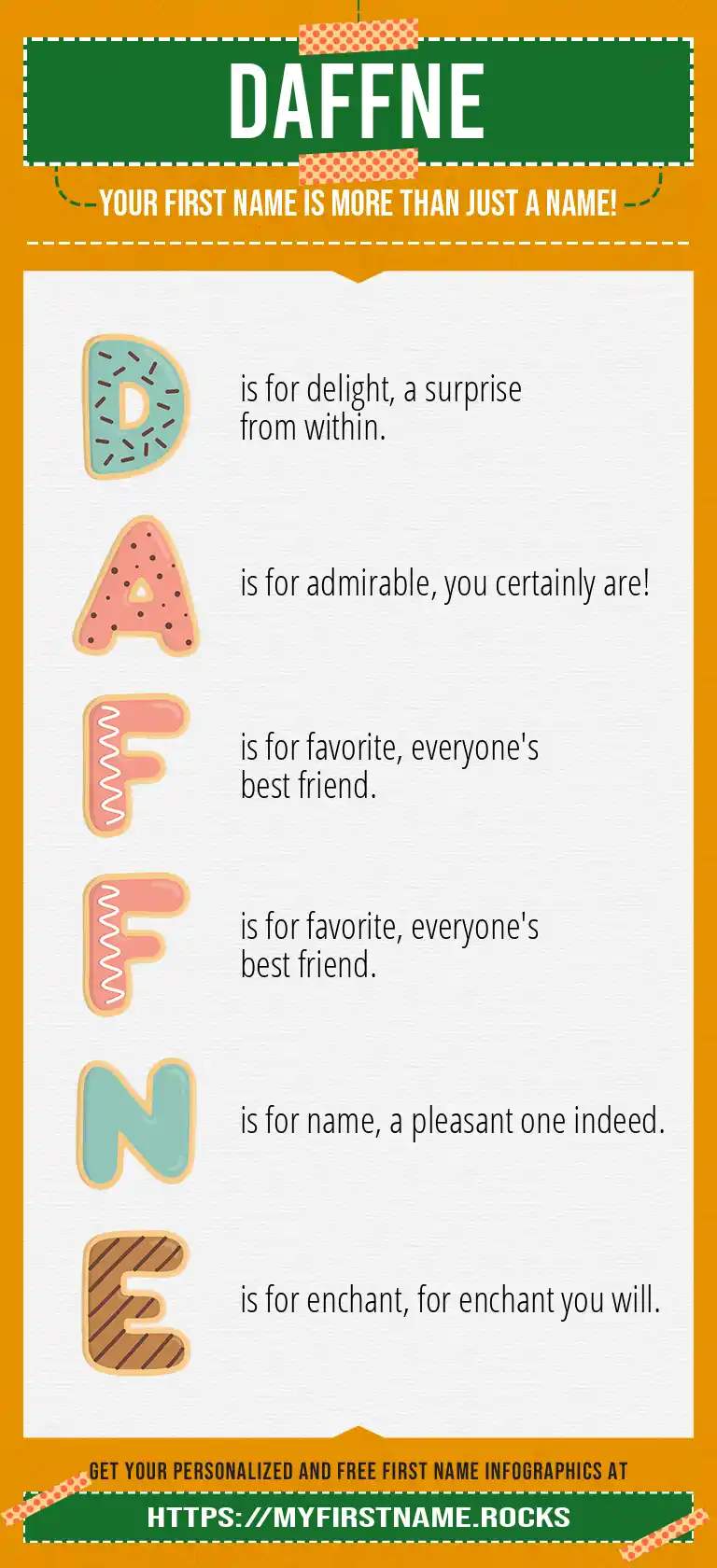 DAFFNE

YOUR FIRST NAME IS MORE THAN JUST A NAME!

D is for delight, a surprise from within.

A is for admirable, you certainly are!

F is for favorite, everyone's best friend.

F is for favorite, everyone's best friend.

N is for name, a pleasant one indeed.

E is for enchant, for enchant you will.

GET YOUR PERSONALIZED AND FREE FIRST NAME INFOGRAPHICS AT

HTTPS://MYFIRSTNAME.ROCKS