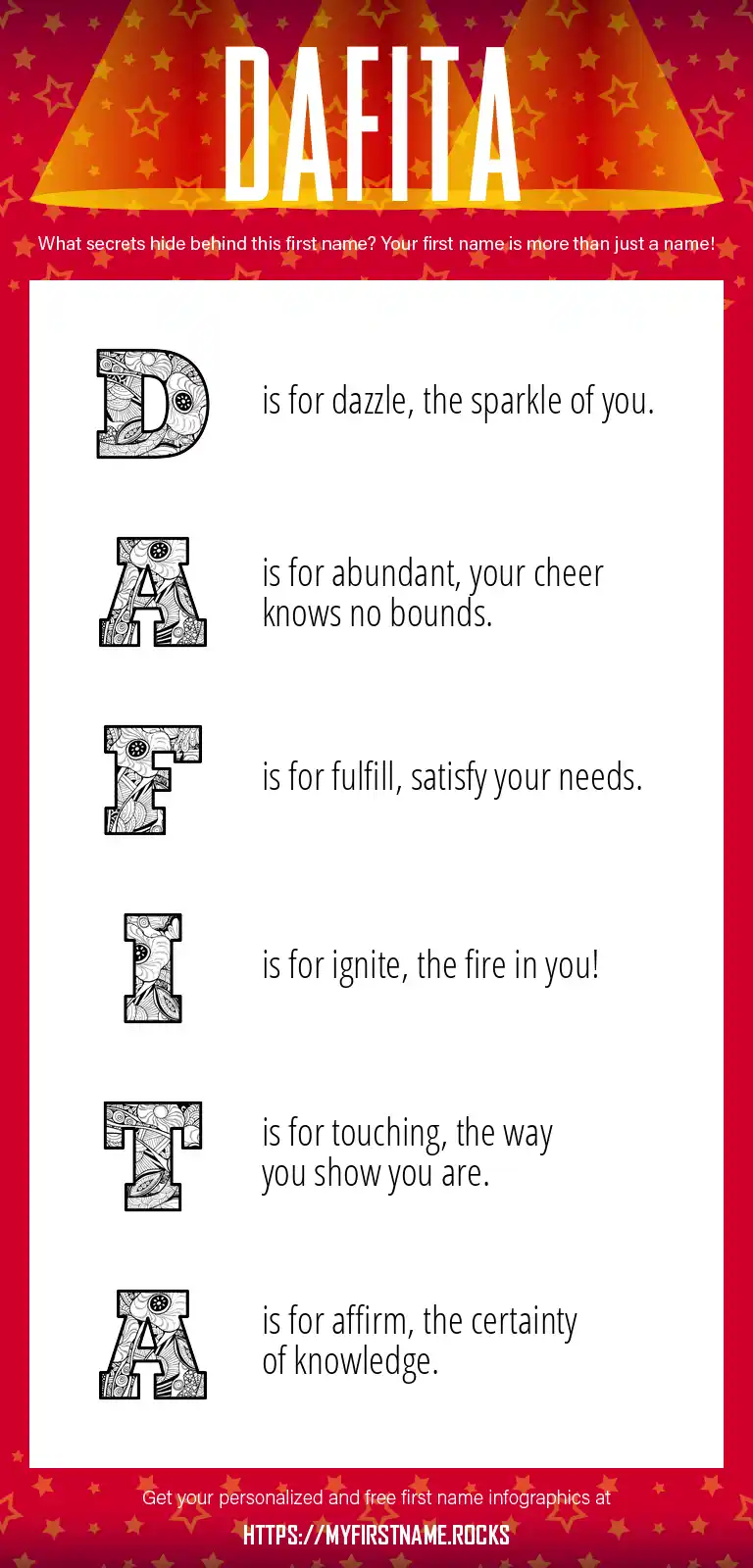 DAFITA

What secrets hide behind this first name? Your first name is more than just a name!

D is for dazzle, the sparkle of you.

A is for abundant, your cheer knows no bounds.

F is for fulfill, satisfy your needs.

I is for ignite, the fire in you!

T is for touching, the way you show you are.

A is for affirm, the certainty of knowledge.

Get your personalized and free first name infographics at

HTTPS://MYFIRSTNAME.ROCKS