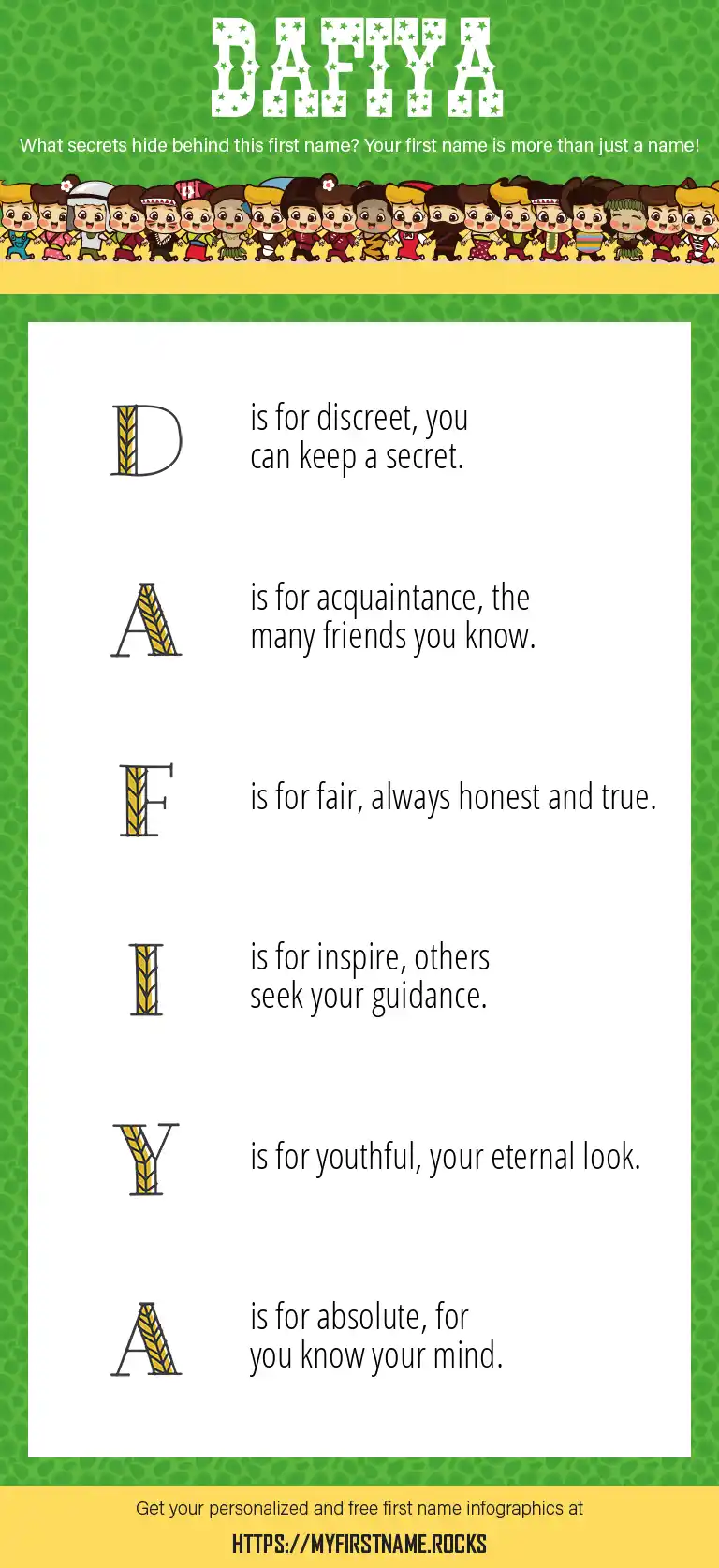 DAFIYA

What secrets hide behind this first name? Your first name is more than just a name!

D is for discreet, you can keep a secret.

A is for acquaintance, the many friends you know.

F is for fair, always honest and true.

I is for inspire, others seek your guidance.

Y is for youthful, your eternal look.

A is for absolute, for you know your mind.

Get your personalized and free first name infographics at

HTTPS://MYFIRSTNAME.ROCKS