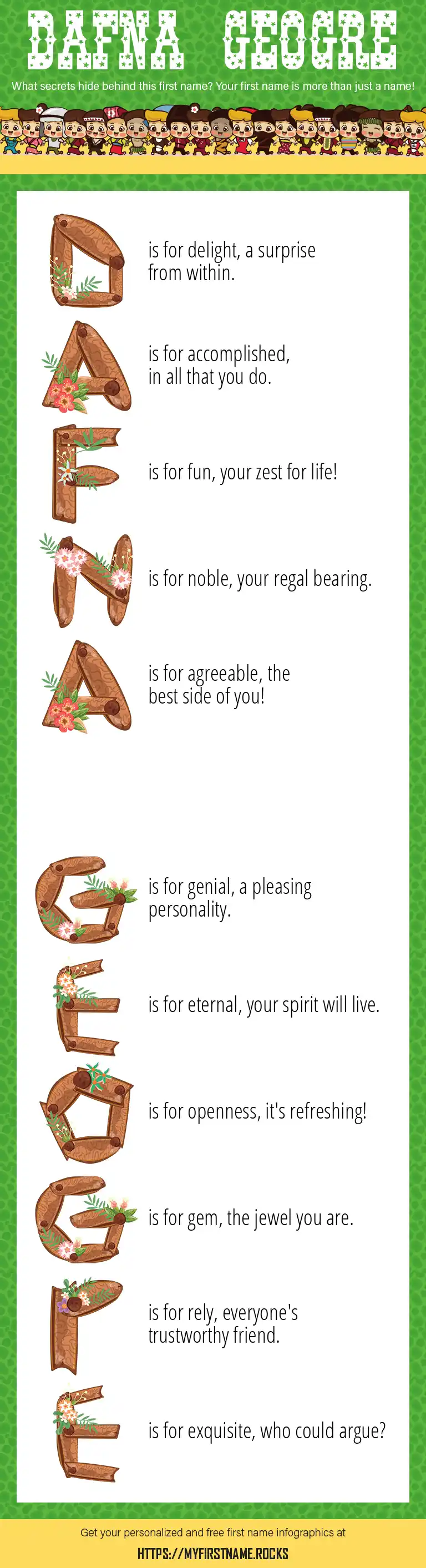 DAFNA GEOGRE

What secrets hide behind this first name? Your first name is more than just a name!

D is for delight, a surprise from within.

A is for accomplished, in all that you do.

F is for fun, your zest for life!

N is for noble, your regal bearing.

A is for agreeable, the best side of you!

G is for genial, a pleasing personality.

E is for eternal, your spirit will live.

O is for openness, it's refreshing!

G is for gem, the jewel you are.

R is for rely, everyone's trustworthy friend.

E is for exquisite, who could argue?

Get your personalized and free first name infographics at

HTTPS://MYFIRSTNAME.ROCKS