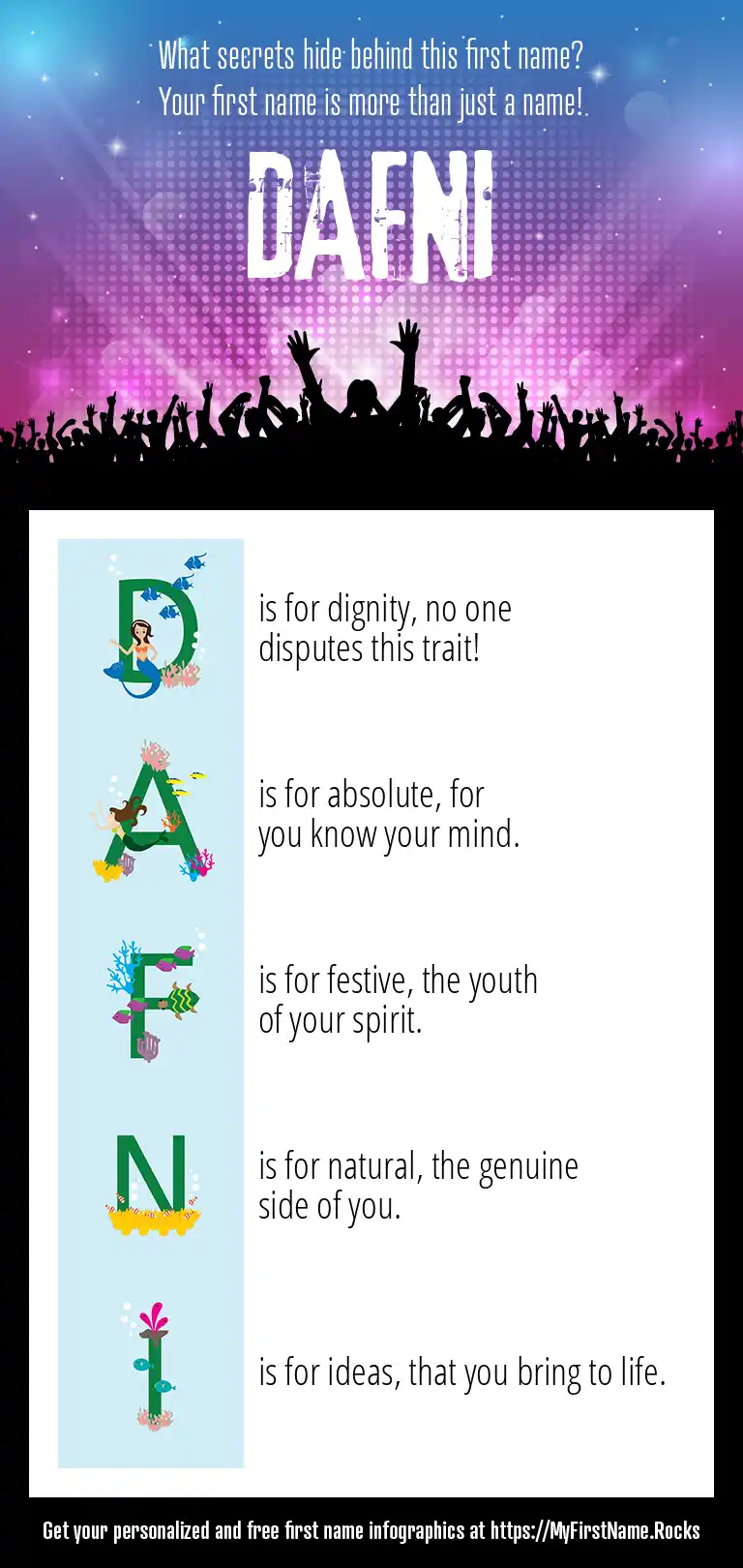 What secrets hide behind this first name?
Your first name is more than just a name!

DAFNI

D is for dignity, no one disputes this trait!

A is for absolute, for you know your mind.

F is for festive, the youth of your spirit.

N is for natural, the genuine side of you.

I is for ideas, that you bring to life.

Get your personalized and free first name infographics at https://MyFirstName.Rocks