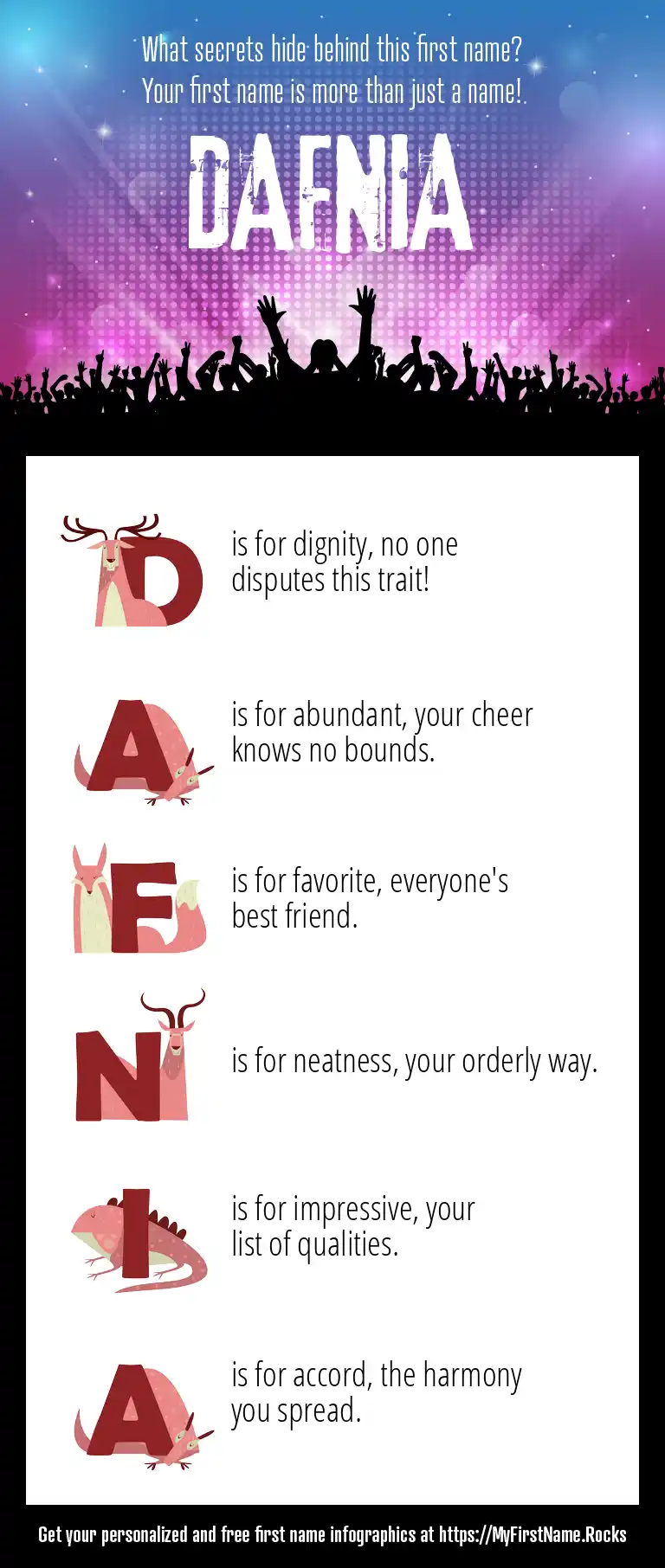 What secrets hide behind this first name?
Your first name is more than just a name!

DAFNIA

D is for dignity, no one disputes this trait!

A is for abundant, your cheer knows no bounds.

F is for favorite, everyone's best friend.

N is for neatness, your orderly way.

I is for impressive, your list of qualities.

A is for accord, the harmony you spread.

Get your personalized and free first name infographics at https://MyFirstName.Rocks