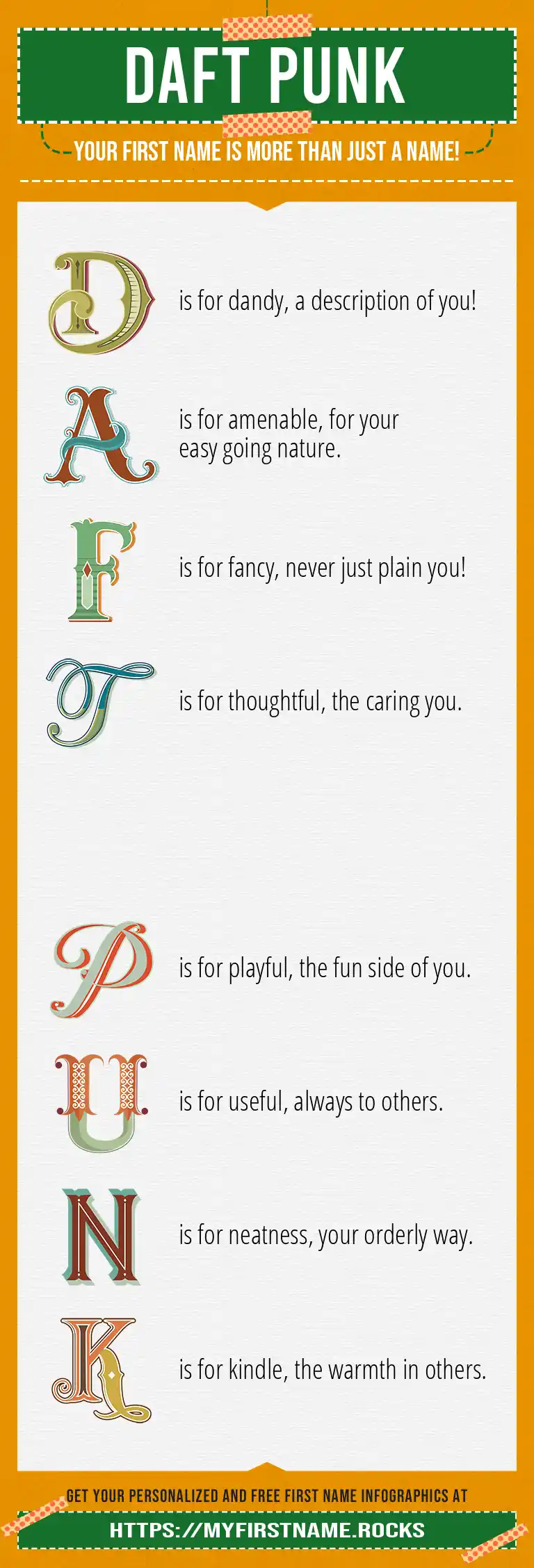 DAFT PUNK

YOUR FIRST NAME IS MORE THAN JUST A NAME!

D is for dandy, a description of you!

A is for amenable, for your easy going nature.

F is for fancy, never just plain you!

T is for thoughtful, the caring you.

P is for playful, the fun side of you.

U is for useful, always to others.

N is for neatness, your orderly way.

K is for kindle, the warmth in others.

GET YOUR PERSONALIZED AND FREE FIRST NAME INFOGRAPHICS AT

HTTPS://MYFIRSTNAME.ROCKS