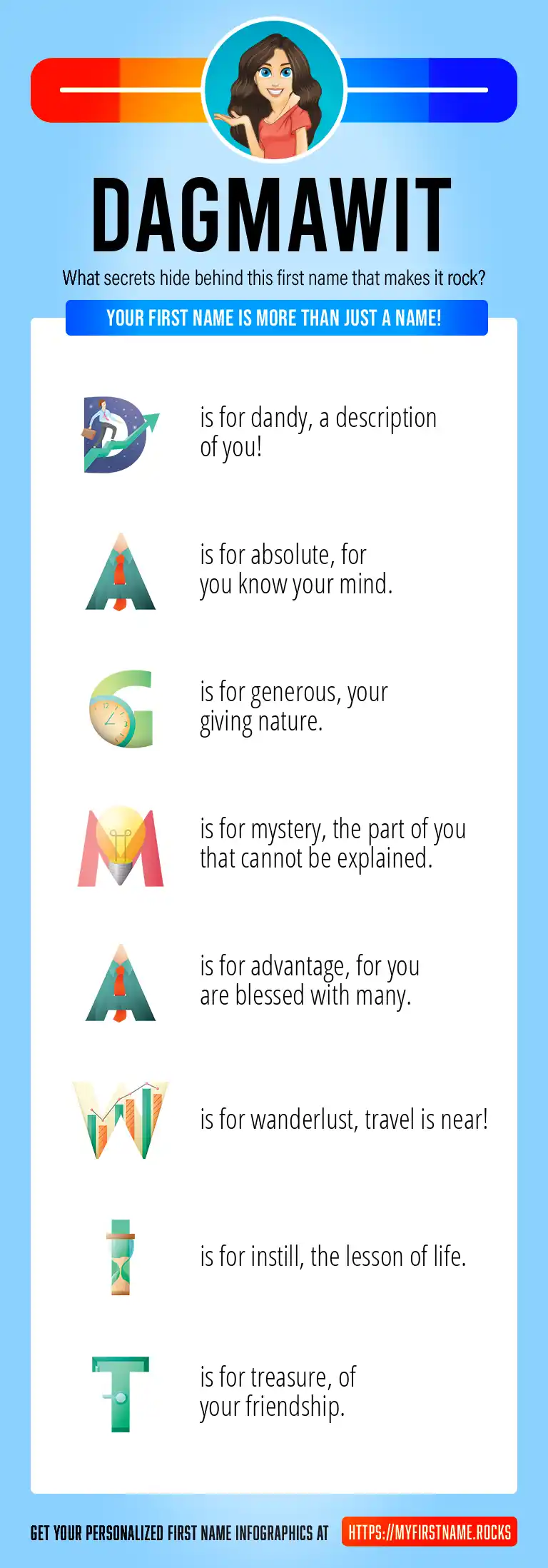 DAGMAWIT

What secrets hide behind this first name that makes it rock?

YOUR FIRST NAME IS MORE THAN JUST A NAME!

D is for dandy, a description of you!

A is for absolute, for you know your mind.

G is for generous, your giving nature.

M is for mystery, the part of you that cannot be explained.

A is for advantage, for you are blessed with many.

W is for wanderlust, travel is near!

I is for instill, the lesson of life.

T is for treasure, of your friendship.

GET YOUR PERSONALIZED FIRST NAME INFOGRAPHICS AT HTTPS://MYFIRSTNAME.ROCKS