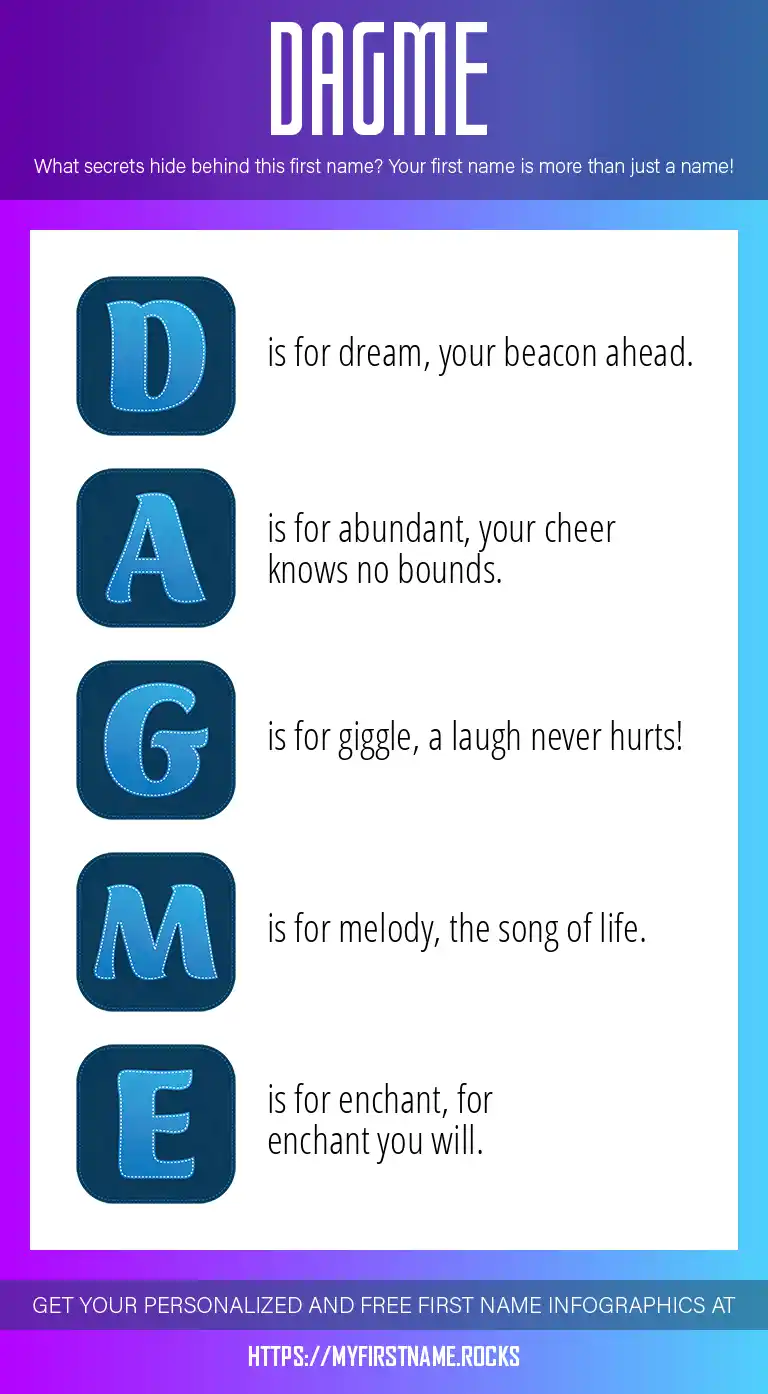 DAGME

What secrets hide behind this first name? Your first name is more than just a name!

D is for dream, your beacon ahead.

A is for abundant, your cheer knows no bounds.

G is for giggle, a laugh never hurts!

M is for melody, the song of life.

E is for enchant, for enchant you will.

GET YOUR PERSONALIZED AND FREE FIRST NAME INFOGRAPHICS AT

HTTPS://MYFIRSTNAME.ROCKS