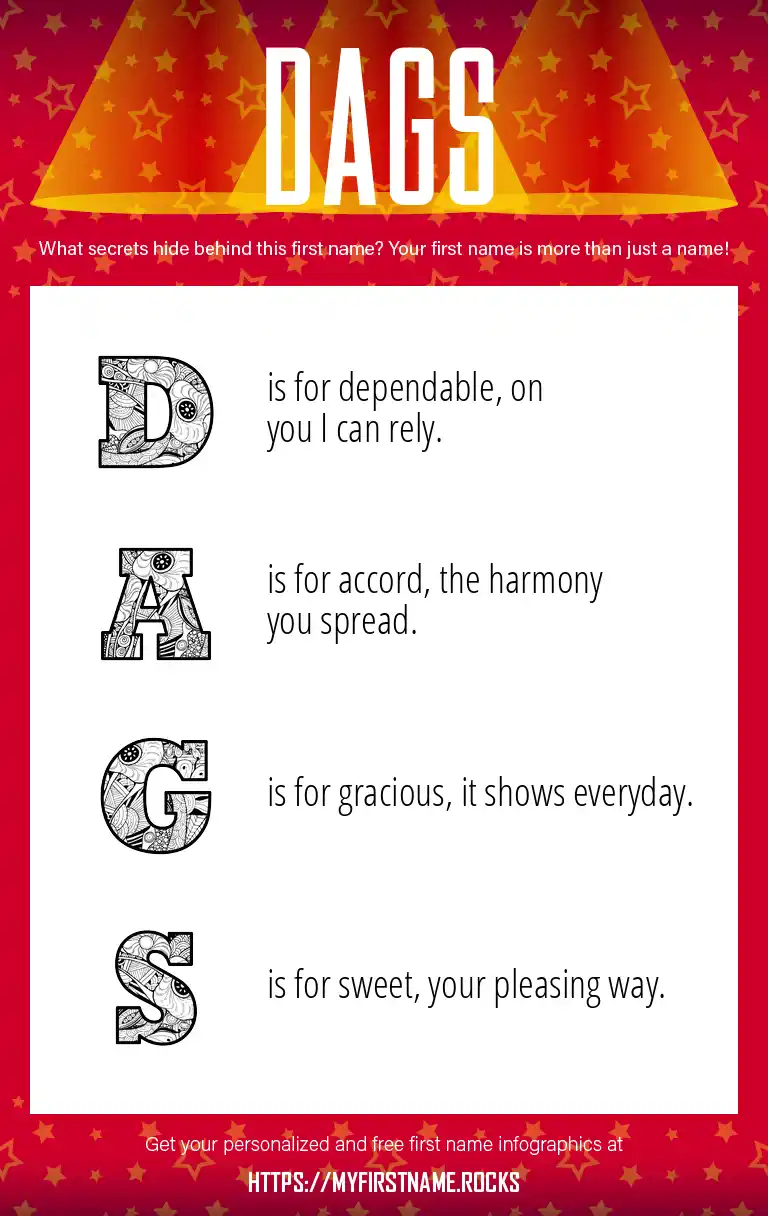 DAGS

What secrets hide behind this first name? Your first name is more than just a name!

D is for dependable, on you I can rely.

A is for accord, the harmony you spread.

G is for gracious, it shows everyday.

S is for sweet, your pleasing way.

Get your personalized and free first name infographics at

HTTPS://MYFIRSTNAME.ROCKS