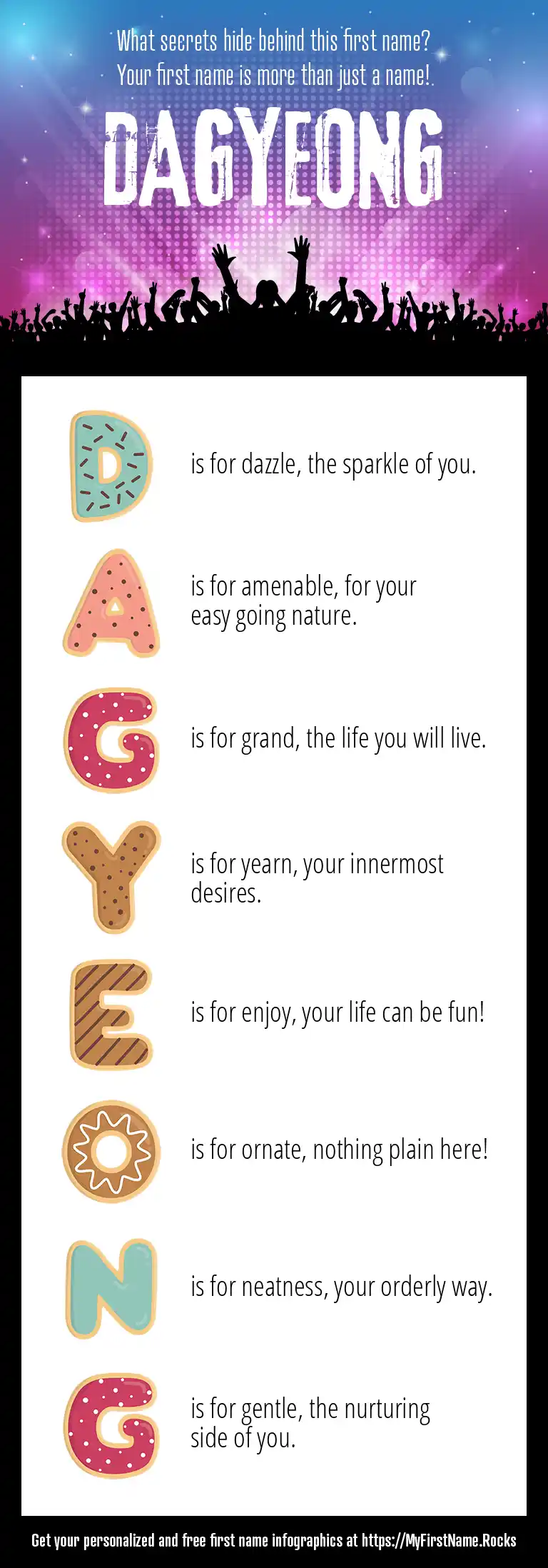 What secrets hide behind this first name?
Your first name is more than just a name!

DAGYEONG

D is for dazzle, the sparkle of you.

A is for amenable, for your easy going nature.

G is for grand, the life you will live.

Y is for yearn, your innermost desires.

E is for enjoy, your life can be fun!

O is for ornate, nothing plain here!

N is for neatness, your orderly way.

G is for gentle, the nurturing side of you.

Get your personalized and free first name infographics at https://MyFirstName.Rocks