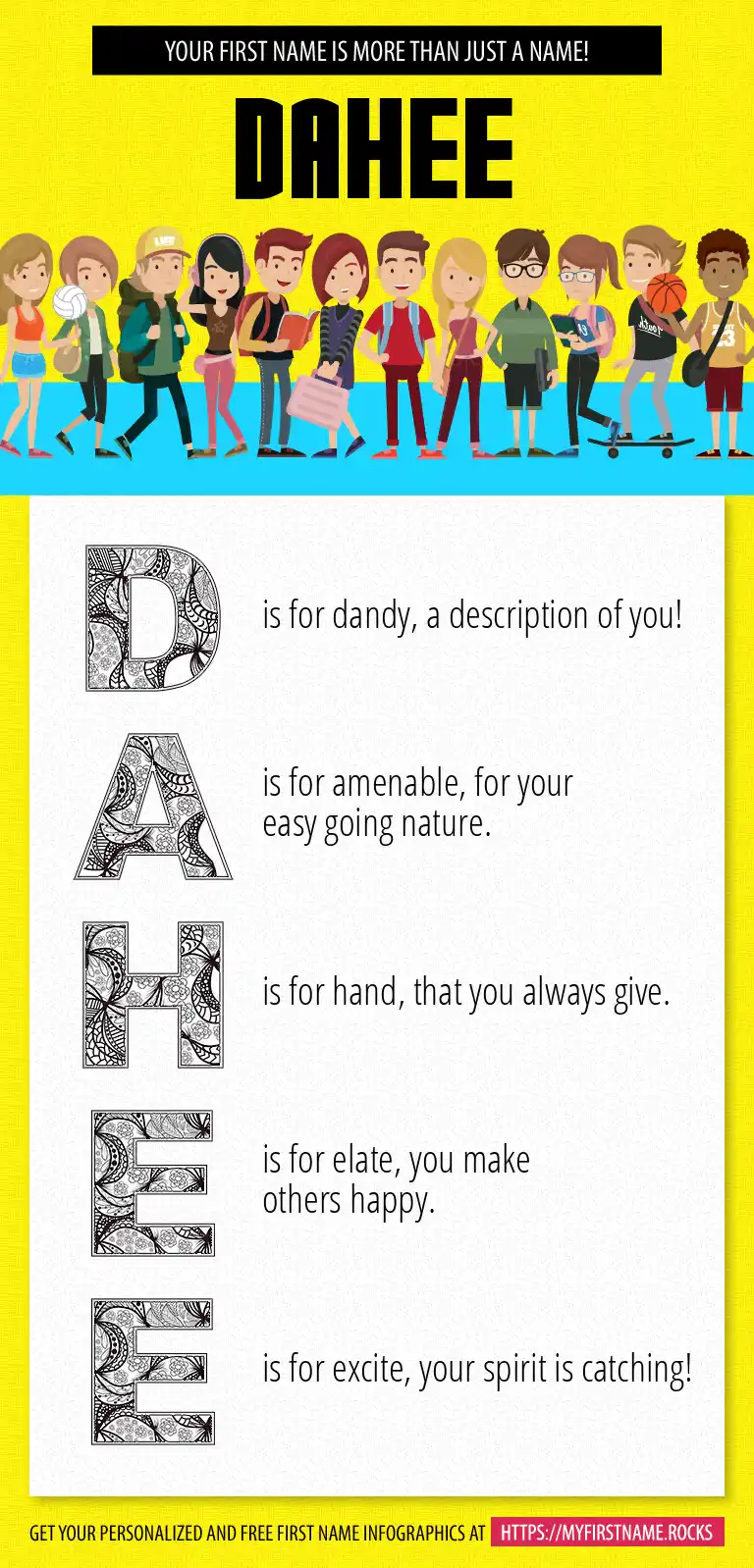 YOUR FIRST NAME IS MORE THAN JUST A NAME!

DAHEE

D is for dandy, a description of you!

A is for amenable, for your easy going nature.

H is for hand, that you always give.

E is for elate, you make others happy.

E is for excite, your spirit is catching!

GET YOUR PERSONALIZED AND FREE FIRST NAME INFOGRAPHICS AT HTTPS://MYFIRSTNAME.ROCKS