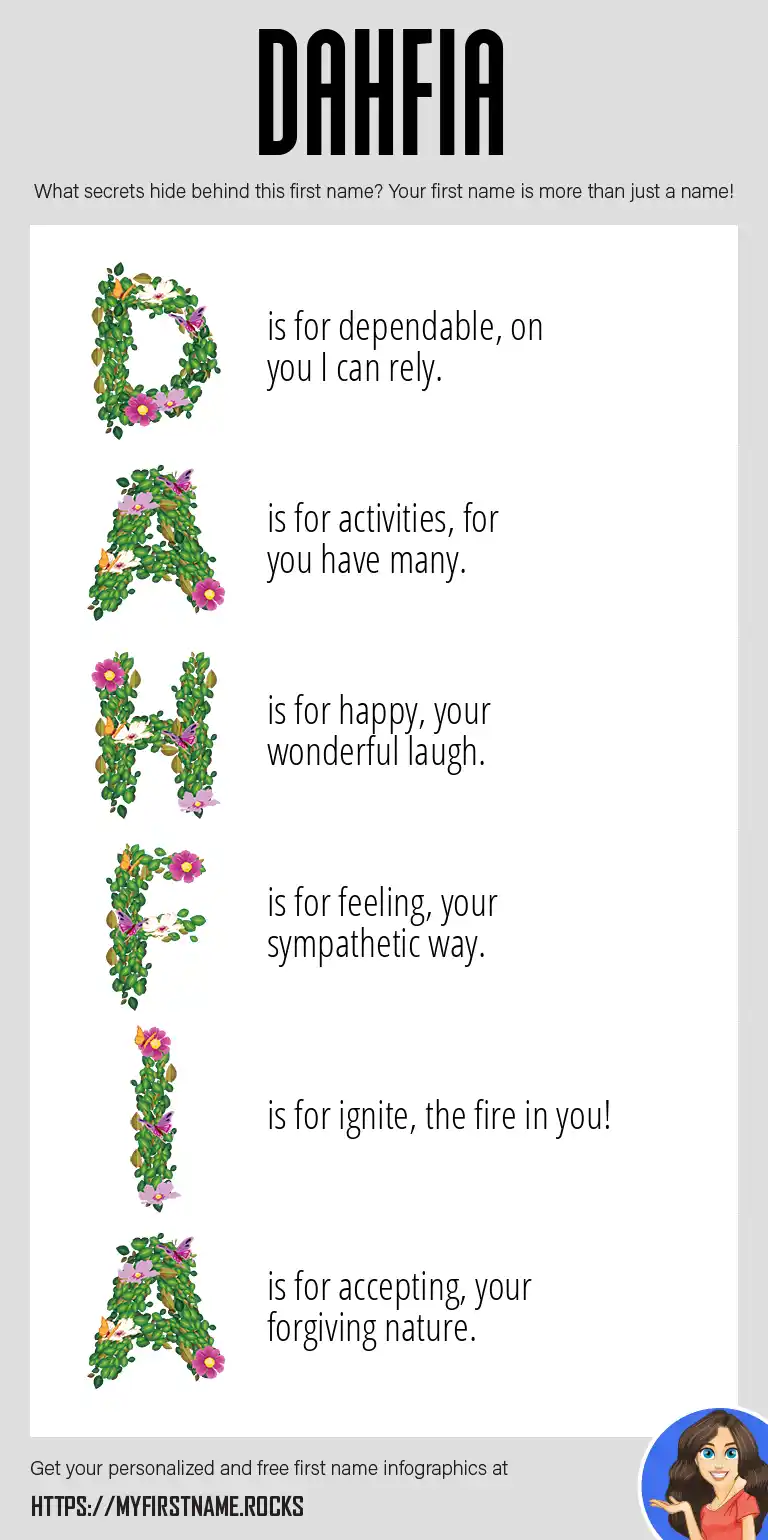 DAHFIA

What secrets hide behind this first name? Your first name is more than just a name!

D is for dependable, on you I can rely.

A is for activities, for you have many.

H is for happy, your wonderful laugh.

F is for feeling, your sympathetic way.

I is for ignite, the fire in you!

A is for accepting, your forgiving nature.

Get your personalized and free first name infographics at

HTTPS://MYFIRSTNAME.ROCKS