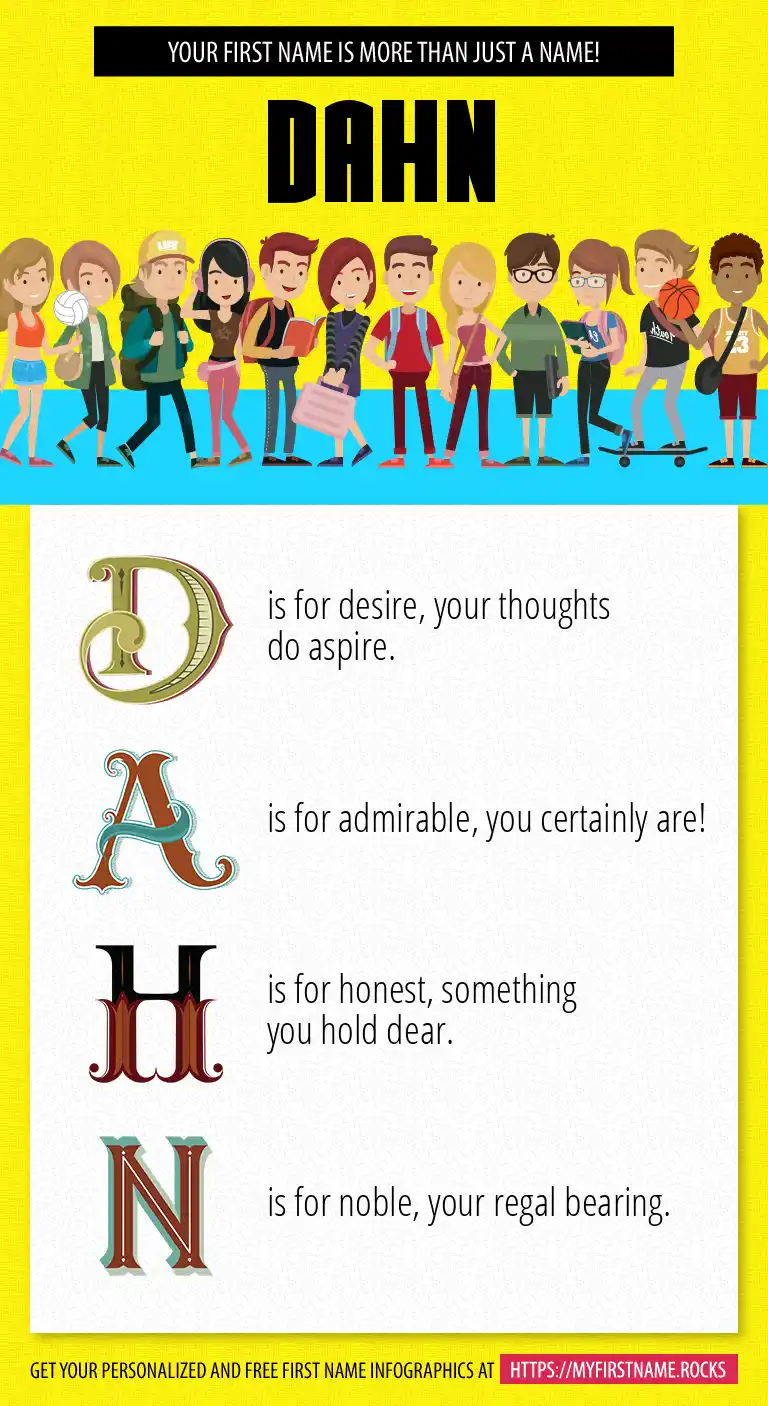 YOUR FIRST NAME IS MORE THAN JUST A NAME!

DAHN

D is for desire, your thoughts do aspire.

A is for admirable, you certainly are!

H is for honest, something you hold dear.

N is for noble, your regal bearing.

GET YOUR PERSONALIZED AND FREE FIRST NAME INFOGRAPHICS AT HTTPS://MYFIRSTNAME.ROCKS