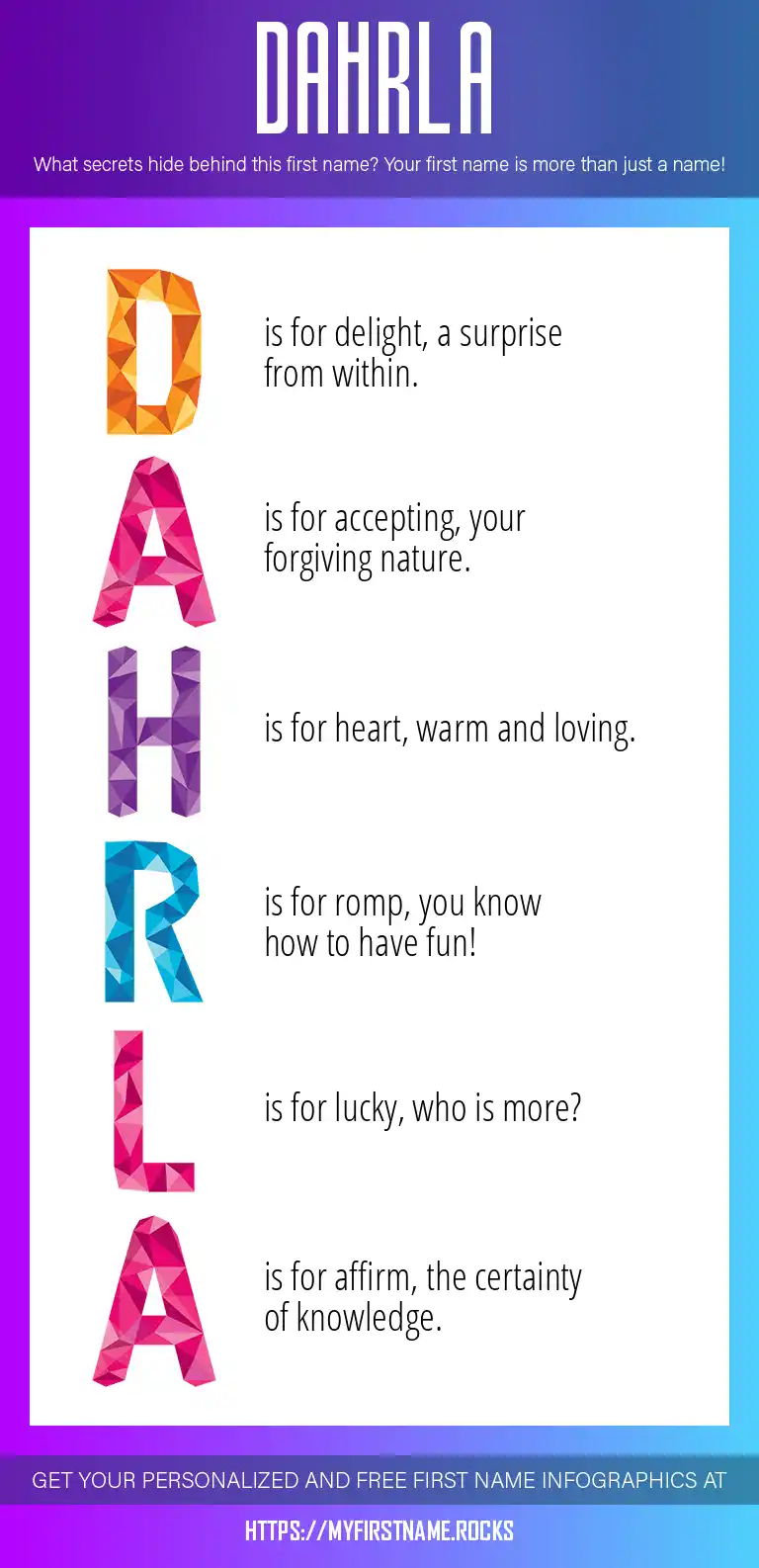 DAHRLA

What secrets hide behind this first name? Your first name is more than just a name!

D

is for delight, a surprise from within.

A

is for accepting, your forgiving nature.

H

is for heart, warm and loving.

R

is for romp, you know how to have fun!

L

is for lucky, who is more?

A

is for affirm, the certainty of knowledge.

GET YOUR PERSONALIZED AND FREE FIRST NAME INFOGRAPHICS AT

HTTPS://MYFIRSTNAME.ROCKS