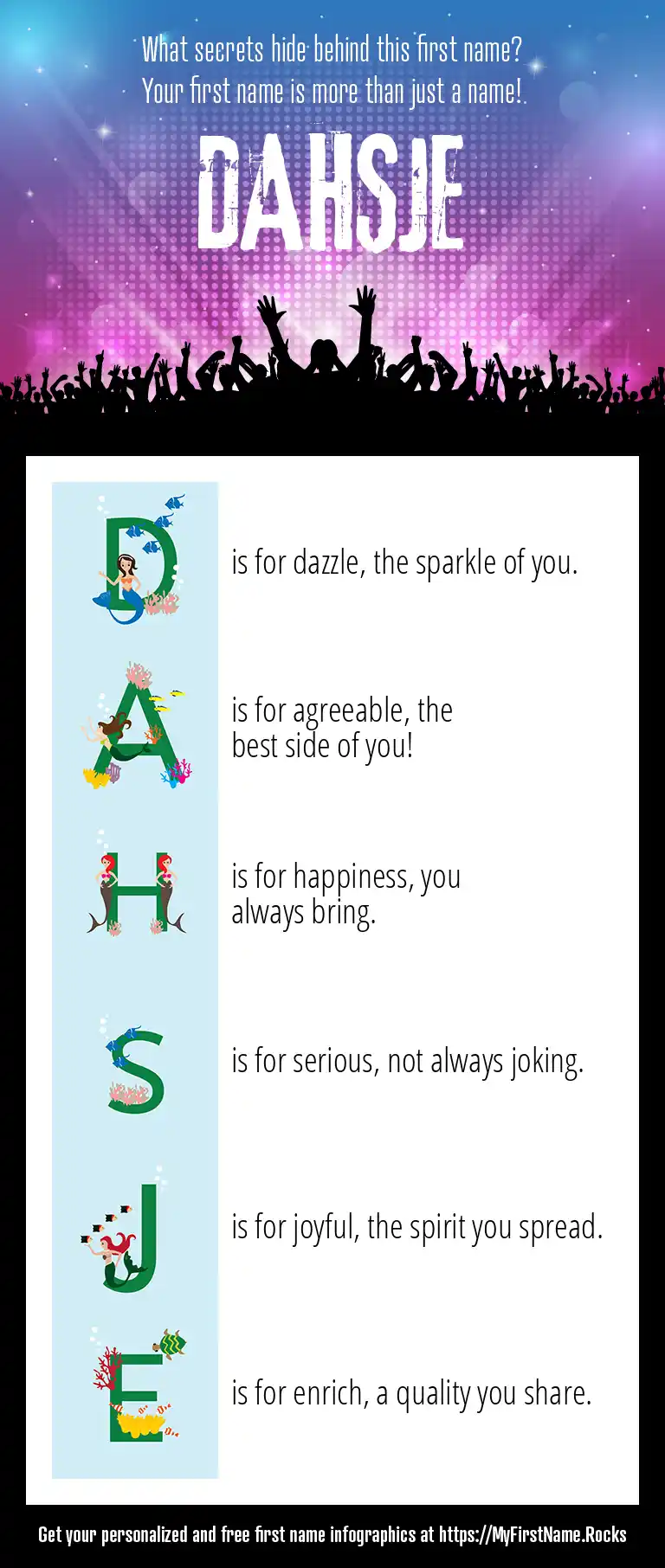 What secrets hide behind this first name?
Your first name is more than just a name!

DAHSJE

D is for dazzle, the sparkle of you.

A is for agreeable, the best side of you!

H is for happiness, you always bring.

S is for serious, not always joking.

J is for joyful, the spirit you spread.

E is for enrich, a quality you share.

Get your personalized and free first name infographics at https://MyFirstName.Rocks