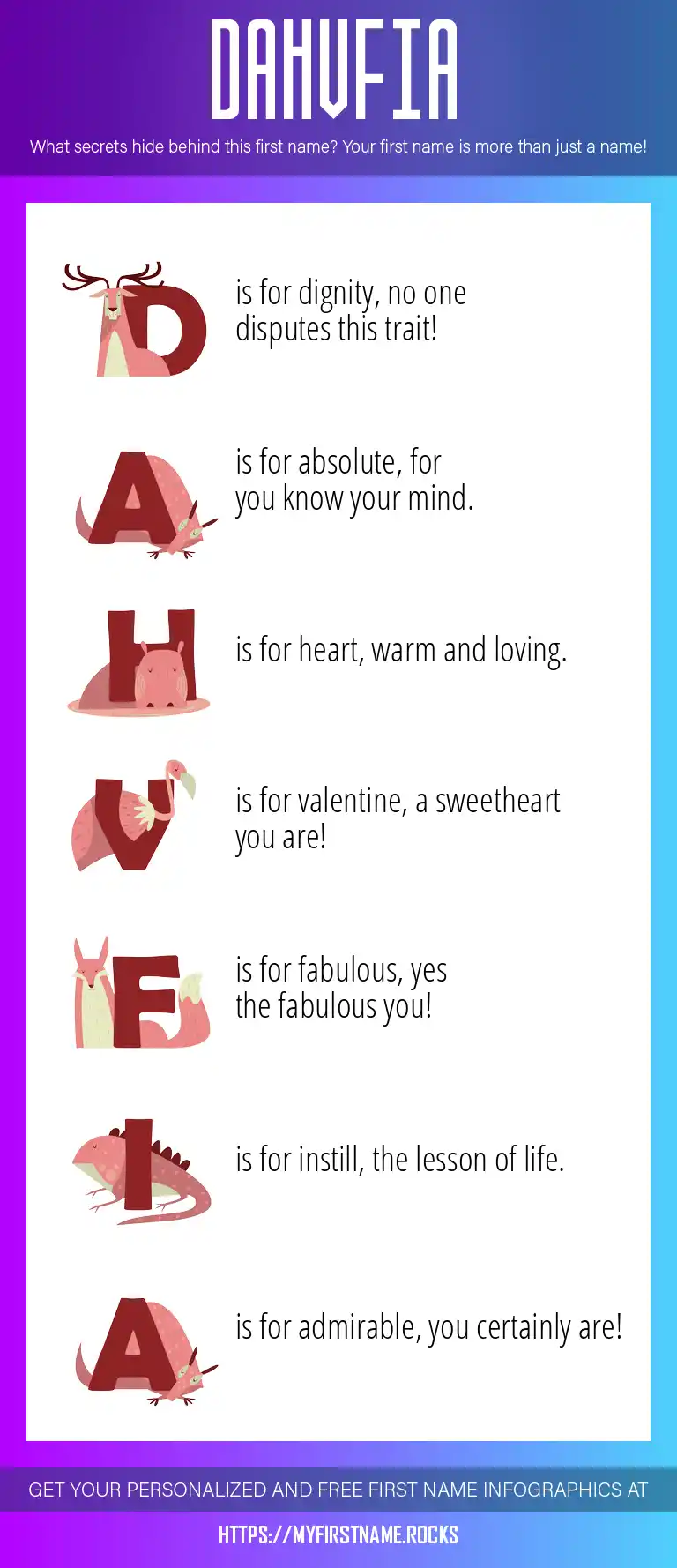 DAHVFIA

What secrets hide behind this first name? Your first name is more than just a name!

D is for dignity, no one disputes this trait!

A is for absolute, for you know your mind.

H is for heart, warm and loving.

V is for valentine, a sweetheart you are!

F is for fabulous, yes the fabulous you!

I is for instill, the lesson of life.

A is for admirable, you certainly are!

GET YOUR PERSONALIZED AND FREE FIRST NAME INFOGRAPHICS AT

HTTPS://MYFIRSTNAME.ROCKS