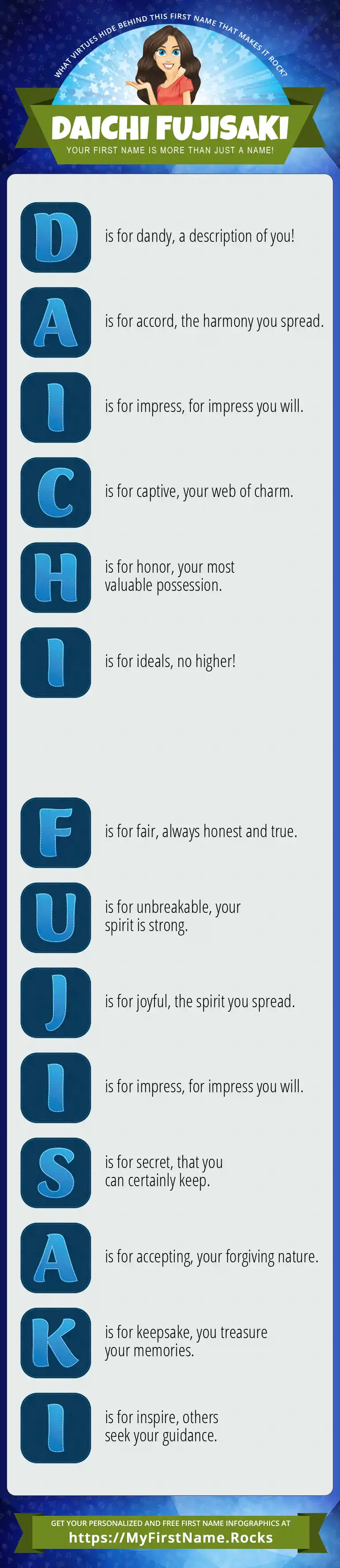 WHAT VIRTUES HIDE BEHIND THIS FIRST NAME THAT MAKES IT ROCK?

DAICHI FUJISAKI

YOUR FIRST NAME IS MORE THAN JUST A NAME!

D is for dandy, a description of you!

A is for accord, the harmony you spread.

I is for impress, for impress you will.

C is for captive, your web of charm.

H is for honor, your most valuable possession.

I is for ideals, no higher!

F is for fair, always honest and true.

U is for unbreakable, your spirit is strong.

J is for joyful, the spirit you spread.

I is for impress, for impress you will.

S is for secret, that you can certainly keep.

A is for accepting, your forgiving nature.

K is for keepsake, you treasure your memories.

I is for inspire, others seek your guidance.

GET YOUR PERSONALIZED AND FREE FIRST NAME INFOGRAPHICS AT

https://MyFirstName.Rocks