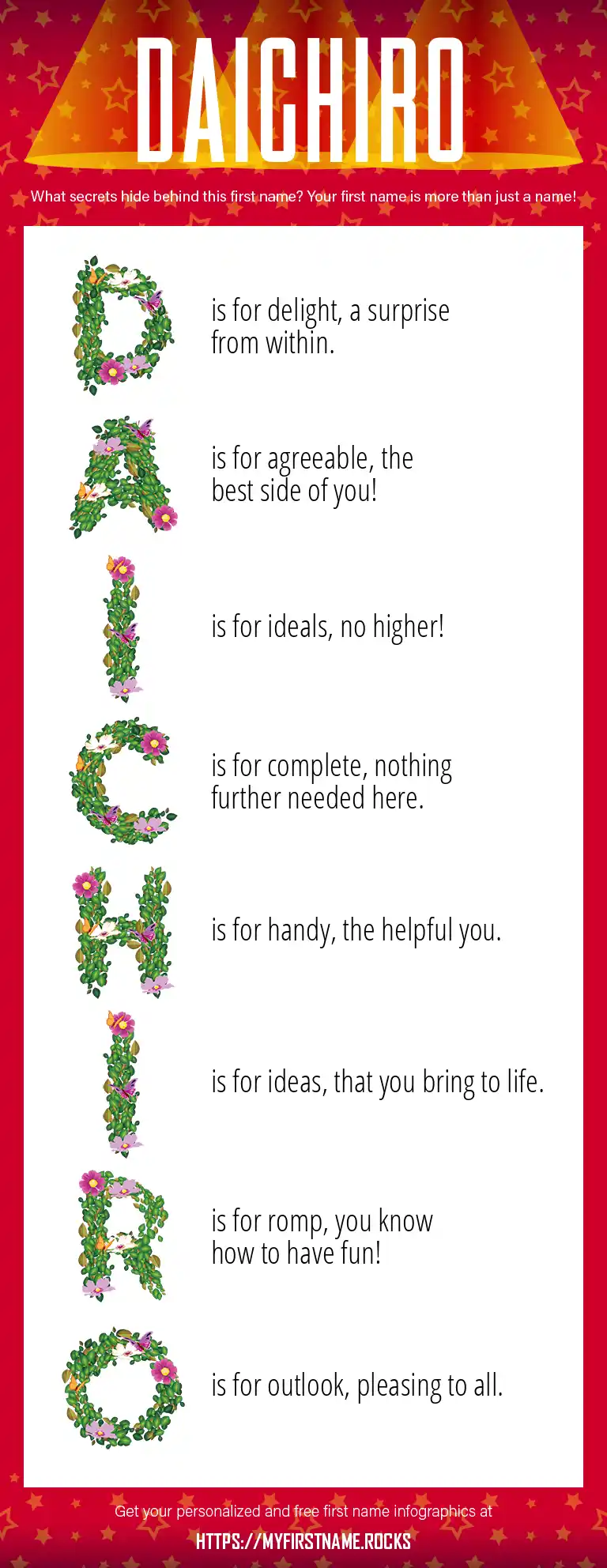 DAICHIRO

What secrets hide behind this first name? Your first name is more than just a name!

D is for delight, a surprise from within.

A is for agreeable, the best side of you!

I is for ideals, no higher!

C is for complete, nothing further needed here.

H is for handy, the helpful you.

I is for ideas, that you bring to life.

R is for romp, you know how to have fun!

O is for outlook, pleasing to all.

Get your personalized and free first name infographics at

HTTPS://MYFIRSTNAME.ROCKS