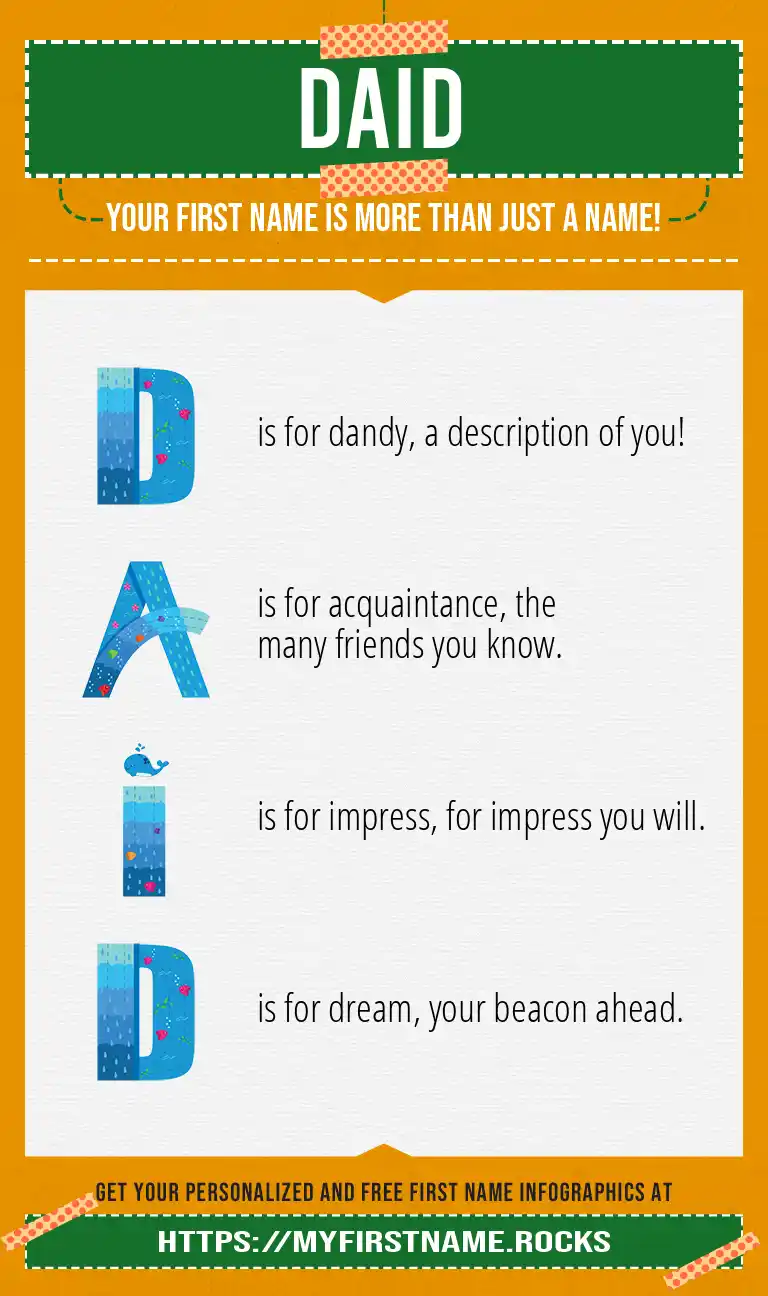 DAID

YOUR FIRST NAME IS MORE THAN JUST A NAME!

D is for dandy, a description of you!

A is for acquaintance, the many friends you know.

I is for impress, for impress you will.

D is for dream, your beacon ahead.

GET YOUR PERSONALIZED AND FREE FIRST NAME INFOGRAPHICS AT

HTTPS://MYFIRSTNAME.ROCKS