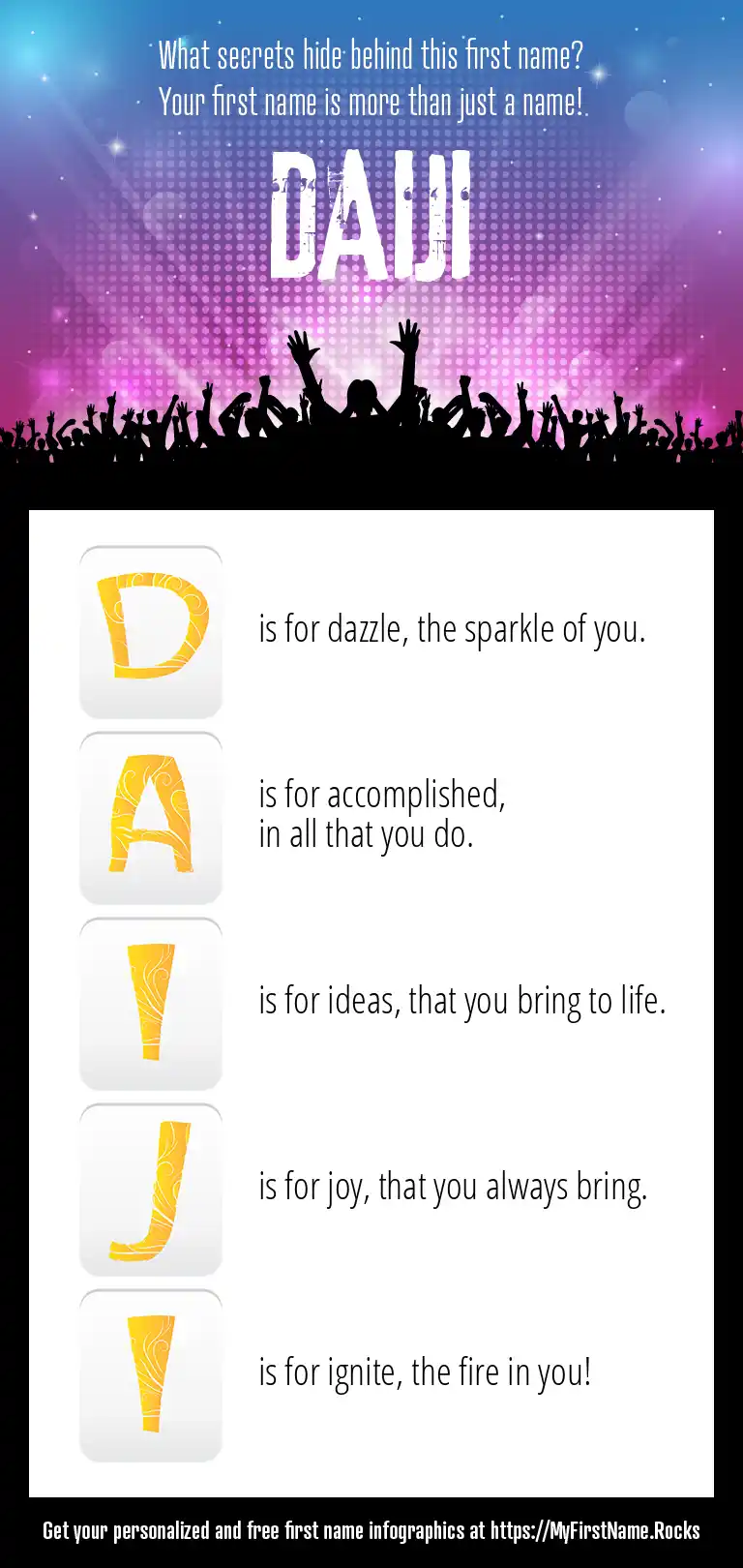 What secrets hide behind this first name?
Your first name is more than just a name!

DAIJI

D is for dazzle, the sparkle of you.

A is for accomplished, in all that you do.

I is for ideas, that you bring to life.

J is for joy, that you always bring.

I is for ignite, the fire in you!

Get your personalized and free first name infographics at https://MyFirstName.Rocks