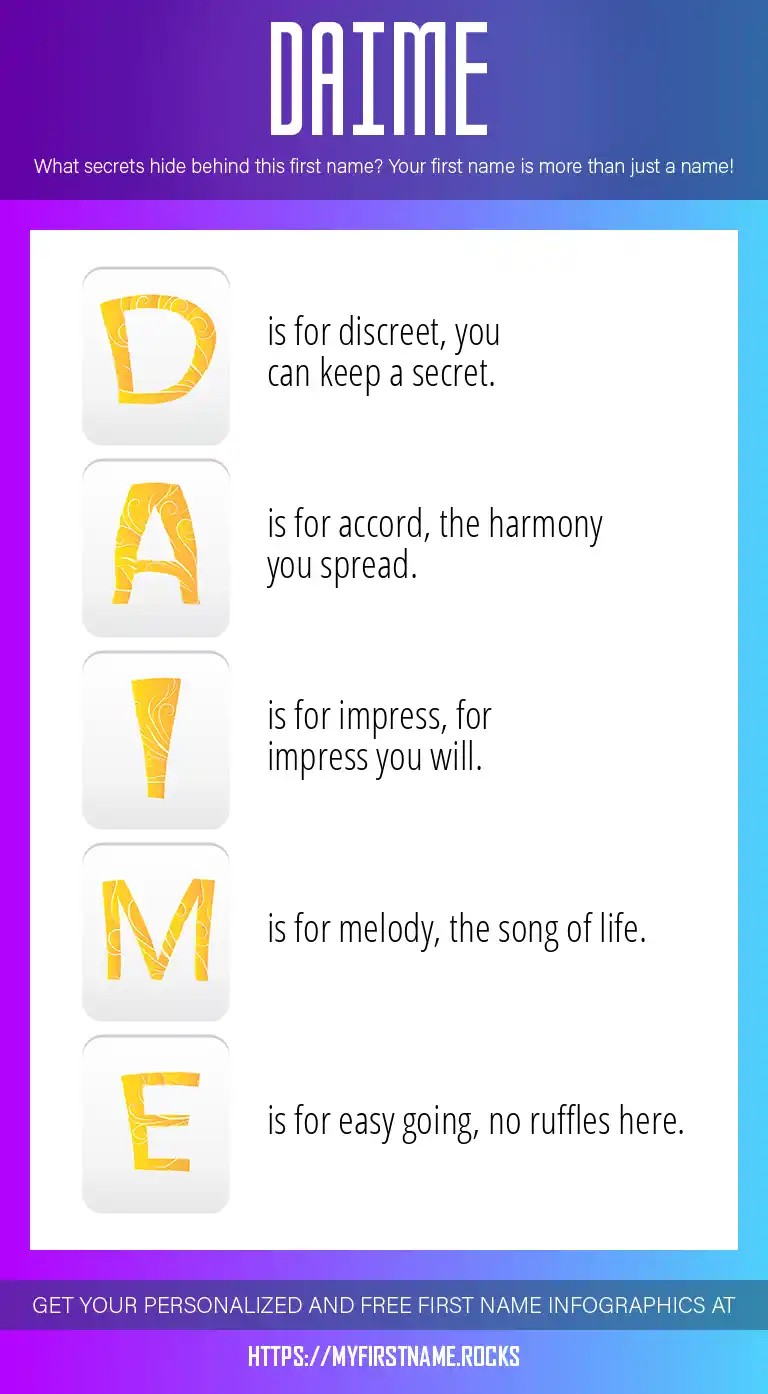 DAIME

What secrets hide behind this first name? Your first name is more than just a name!

D is for discreet, you can keep a secret.

A is for accord, the harmony you spread.

I is for impress, for impress you will.

M is for melody, the song of life.

E is for easy going, no ruffles here.

GET YOUR PERSONALIZED AND FREE FIRST NAME INFOGRAPHICS AT

HTTPS://MYFIRSTNAME.ROCKS