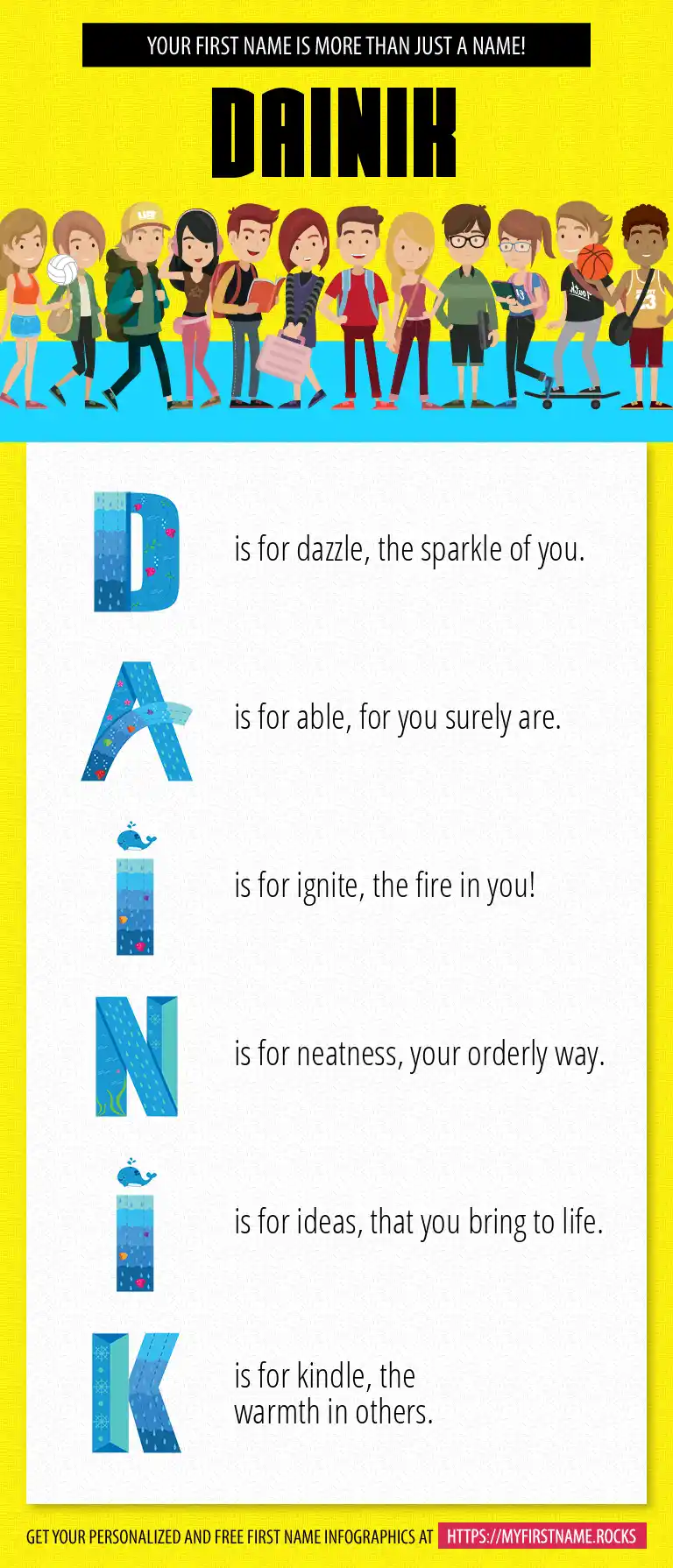 YOUR FIRST NAME IS MORE THAN JUST A NAME!

DAINIK

D is for dazzle, the sparkle of you.

A is for able, for you surely are.

I is for ignite, the fire in you!

N is for neatness, your orderly way.

I is for ideas, that you bring to life.

K is for kindle, the warmth in others.

GET YOUR PERSONALIZED AND FREE FIRST NAME INFOGRAPHICS AT HTTPS://MYFIRSTNAME.ROCKS