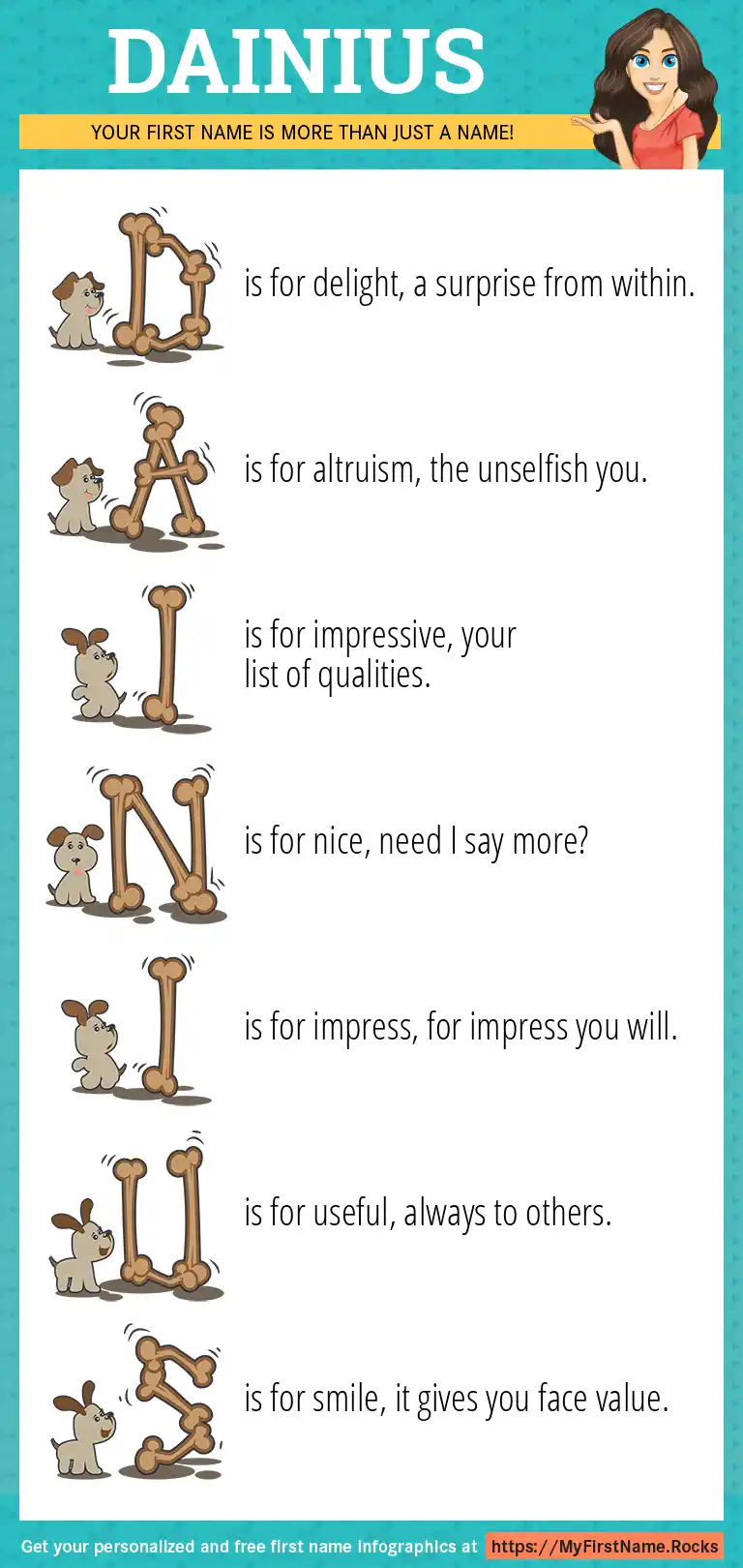 DAINIUS

YOUR FIRST NAME IS MORE THAN JUST A NAME!

D is for delight, a surprise from within.

A is for altruism, the unselfish you.

I is for impressive, your list of qualities.

N is for nice, need I say more?

I is for impress, for impress you will.

U is for useful, always to others.

S is for smile, it gives you face value.

Get your personalized and free first name infographics at https://MyFirstName.Rocks