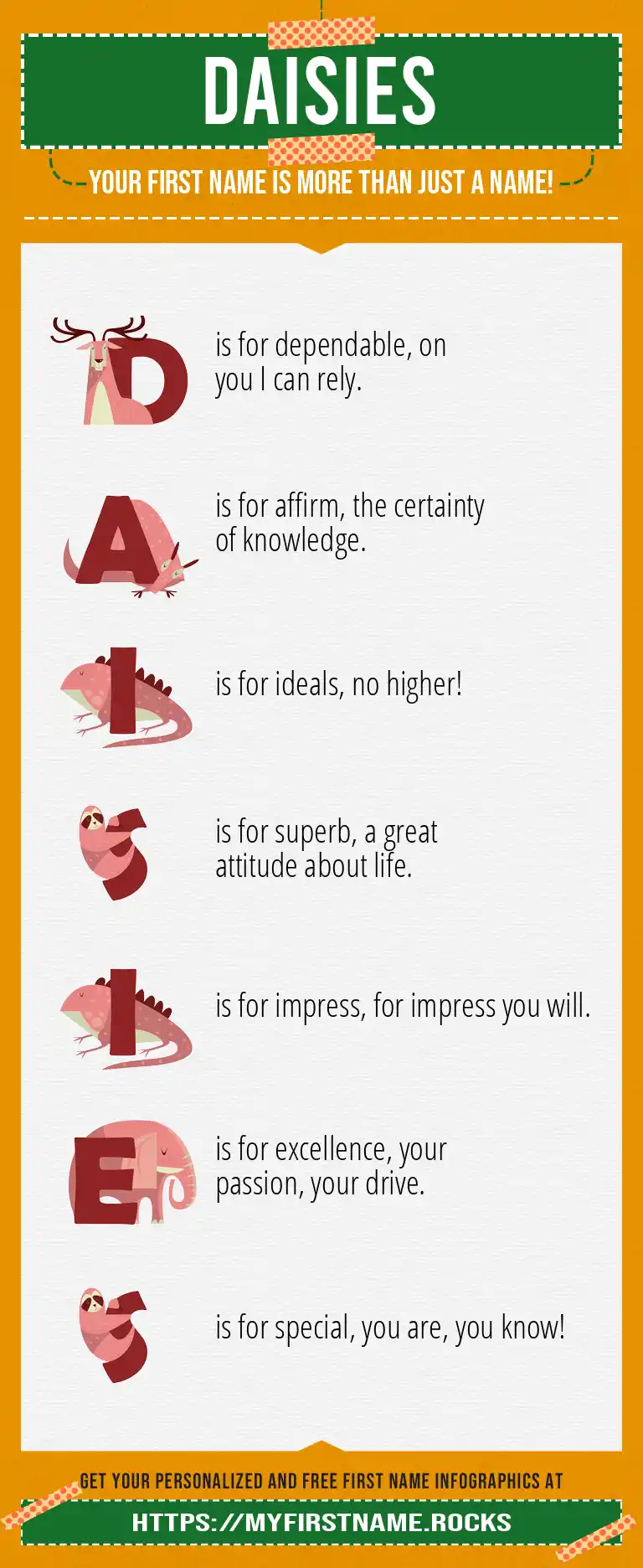 DAISIES

YOUR FIRST NAME IS MORE THAN JUST A NAME!

D is for dependable, on you I can rely.

A is for affirm, the certainty of knowledge.

I is for ideals, no higher!

S is for superb, a great attitude about life.

I is for impress, for impress you will.

E is for excellence, your passion, your drive.

S is for special, you are, you know!

GET YOUR PERSONALIZED AND FREE FIRST NAME INFOGRAPHICS AT

HTTPS://MYFIRSTNAME.ROCKS