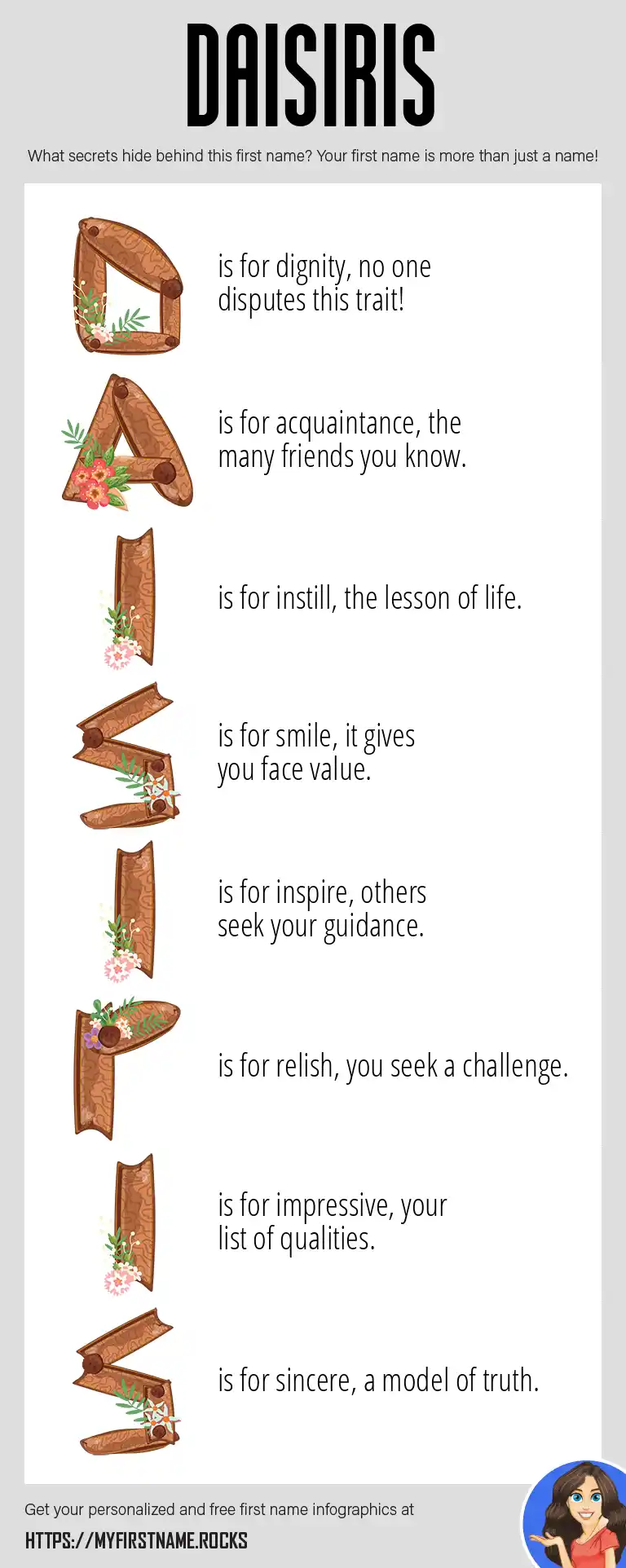 DAISIRIS

What secrets hide behind this first name? Your first name is more than just a name!

D is for dignity, no one disputes this trait!

A is for acquaintance, the many friends you know.

I is for instill, the lesson of life.

S is for smile, it gives you face value.

I is for inspire, others seek your guidance.

R is for relish, you seek a challenge.

I is for impressive, your list of qualities.

S is for sincere, a model of truth.

Get your personalized and free first name infographics at

HTTPS://MYFIRSTNAME.ROCKS