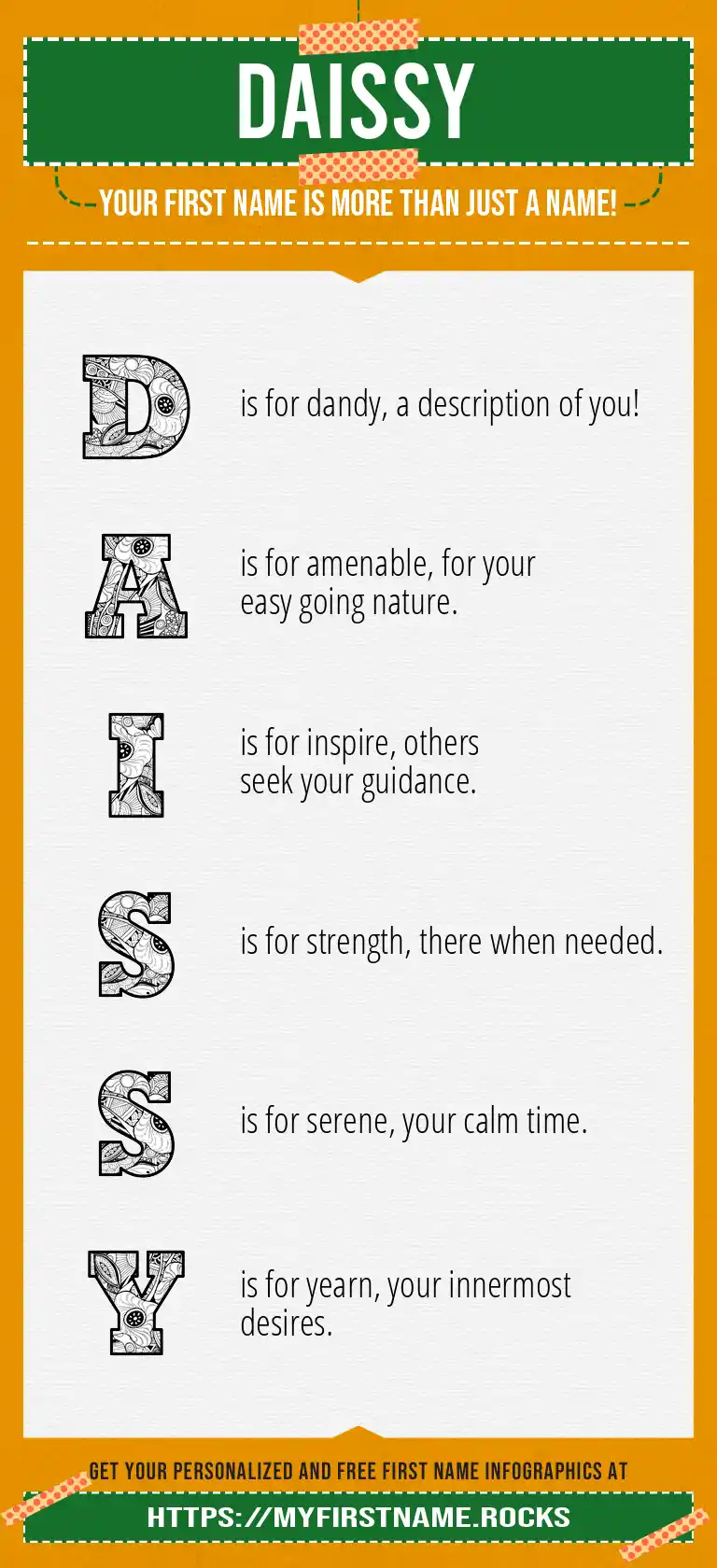 DAISSY

YOUR FIRST NAME IS MORE THAN JUST A NAME!

D is for dandy, a description of you!

A is for amenable, for your easy going nature.

I is for inspire, others seek your guidance.

S is for strength, there when needed.

S is for serene, your calm time.

Y is for yearn, your innermost desires.

GET YOUR PERSONALIZED AND FREE FIRST NAME INFOGRAPHICS AT

HTTPS://MYFIRSTNAME.ROCKS