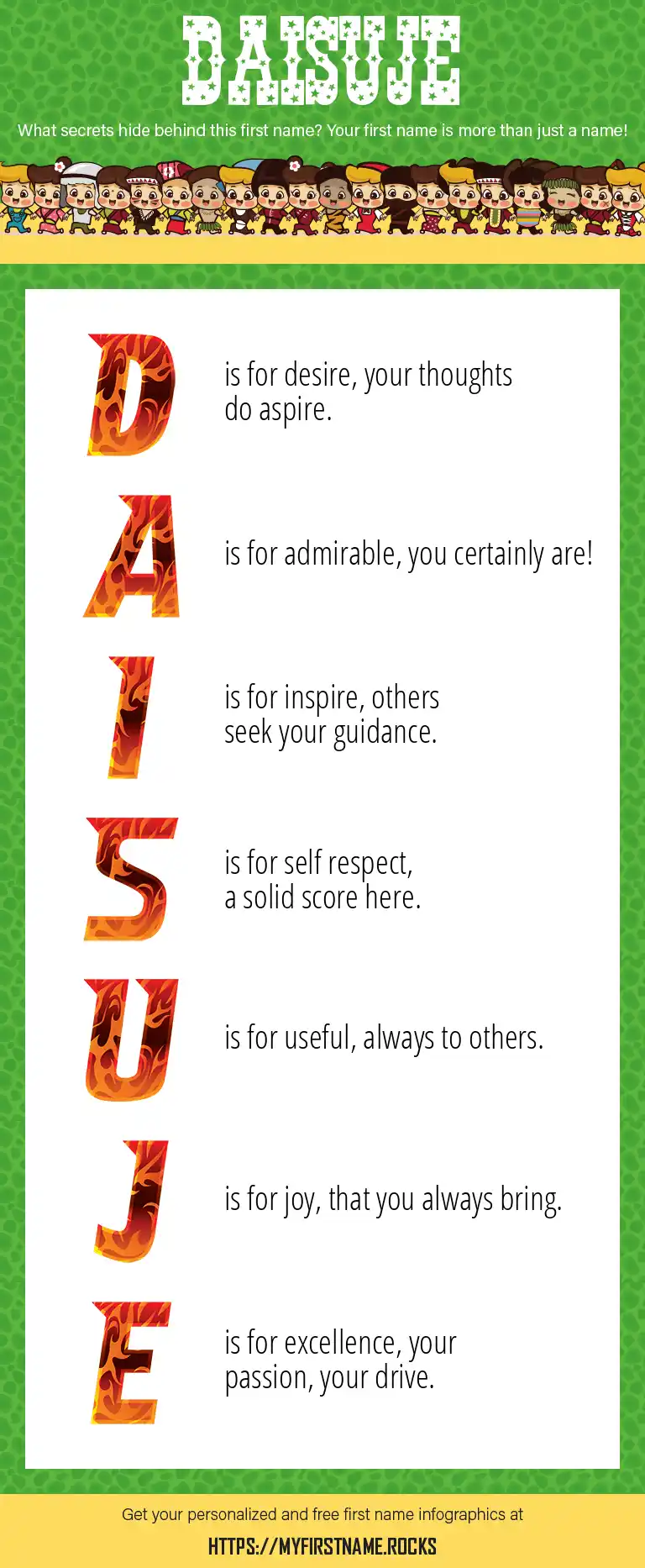 DAISUJE

What secrets hide behind this first name? Your first name is more than just a name!

D is for desire, your thoughts do aspire.

A is for admirable, you certainly are!

I is for inspire, others seek your guidance.

S is for self respect, a solid score here.

U is for useful, always to others.

J is for joy, that you always bring.

E is for excellence, your passion, your drive.

Get your personalized and free first name infographics at

HTTPS://MYFIRSTNAME.ROCKS