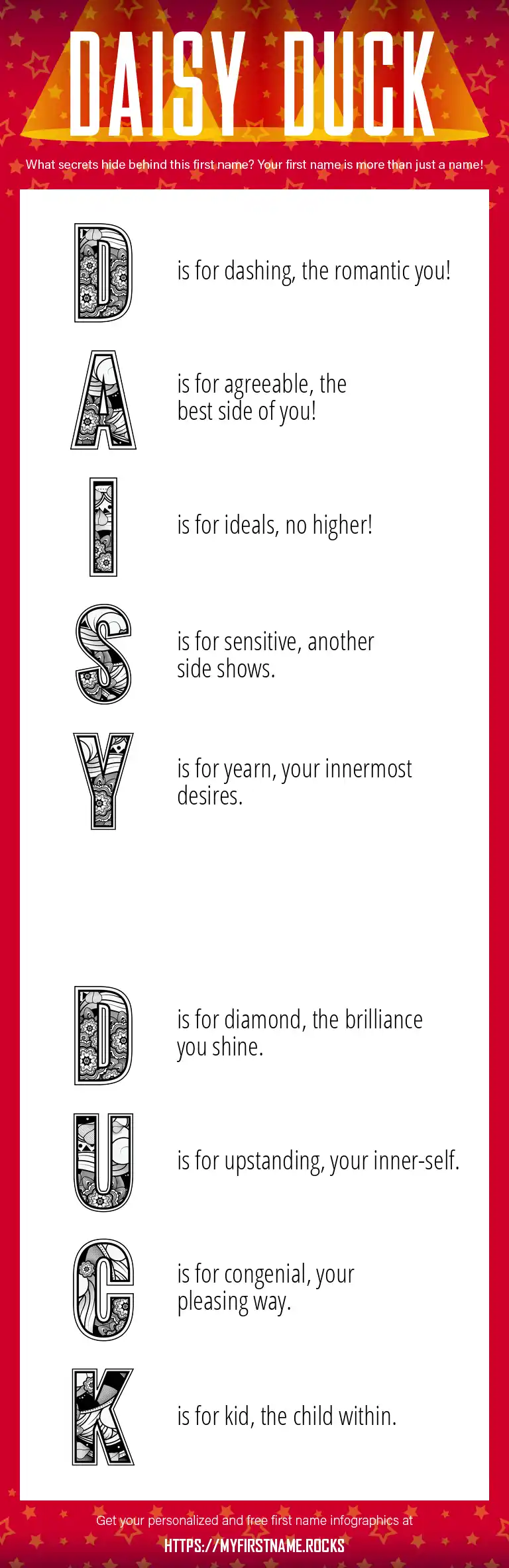 DAISY DUCK

What secrets hide behind this first name? Your first name is more than just a name!

D is for dashing, the romantic you!

A is for agreeable, the best side of you!

I is for ideals, no higher!

S is for sensitive, another side shows.

Y is for yearn, your innermost desires.

D is for diamond, the brilliance you shine.

U is for upstanding, your inner-self.

C is for congenial, your pleasing way.

K is for kid, the child within.

Get your personalized and free first name infographics at

HTTPS://MYFIRSTNAME.ROCKS