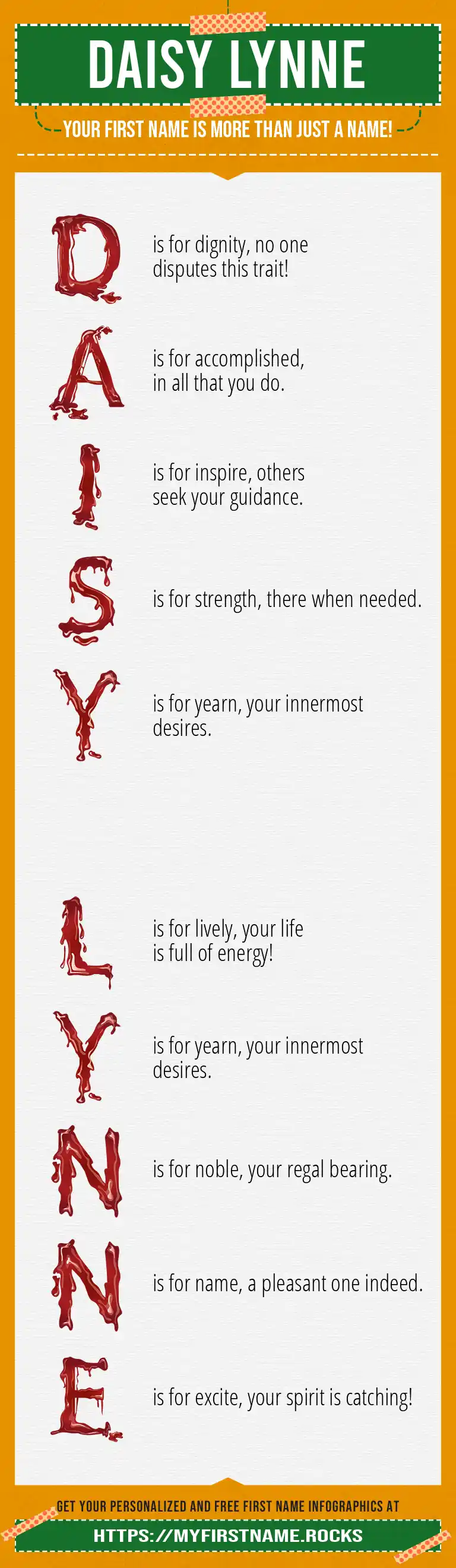 DAISY LYNNE

YOUR FIRST NAME IS MORE THAN JUST A NAME!

D is for dignity, no one disputes this trait!

A is for accomplished, in all that you do.

I is for inspire, others seek your guidance.

S is for strength, there when needed.

Y is for yearn, your innermost desires.

L is for lively, your life is full of energy!

Y is for yearn, your innermost desires.

N is for noble, your regal bearing.

N is for name, a pleasant one indeed.

E is for excite, your spirit is catching!

GET YOUR PERSONALIZED AND FREE FIRST NAME INFOGRAPHICS AT

HTTPS://MYFIRSTNAME.ROCKS