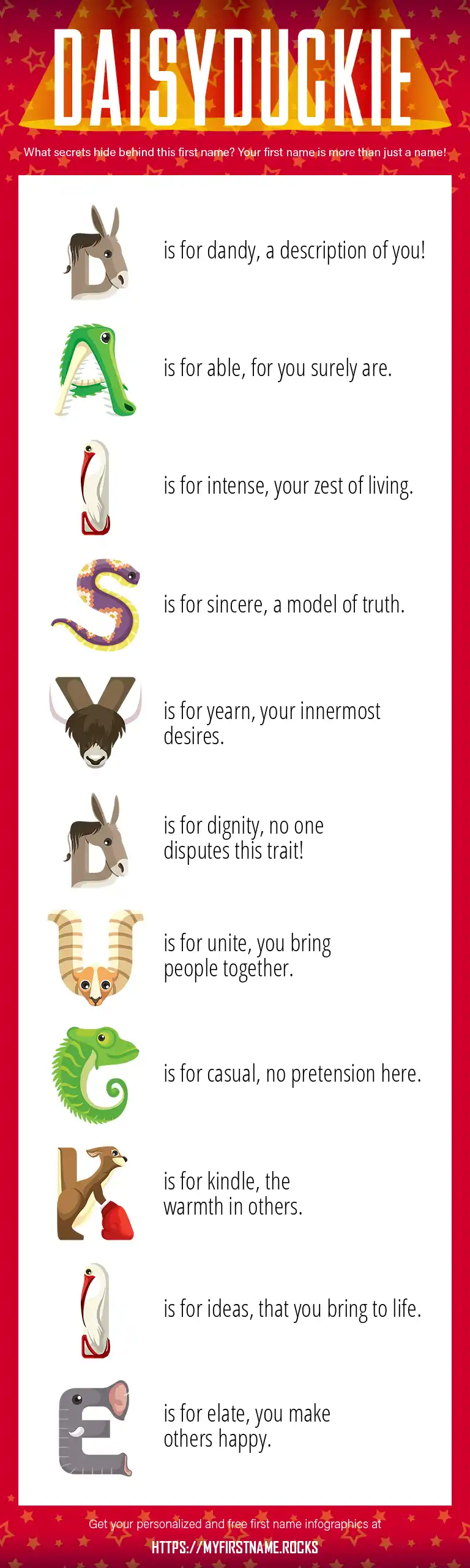 DAISYDUCKIE

What secrets hide behind this first name? Your first name is more than just a name!

D is for dandy, a description of you!

A is for able, for you surely are.

I is for intense, your zest of living.

S is for sincere, a model of truth.

Y is for yearn, your innermost desires.

D is for dignity, no one disputes this trait!

U is for unite, you bring people together.

C is for casual, no pretension here.

K is for kindle, the warmth in others.

I is for ideas, that you bring to life.

E is for elate, you make others happy.

Get your personalized and free first name infographics at

HTTPS://MYFIRSTNAME.ROCKS