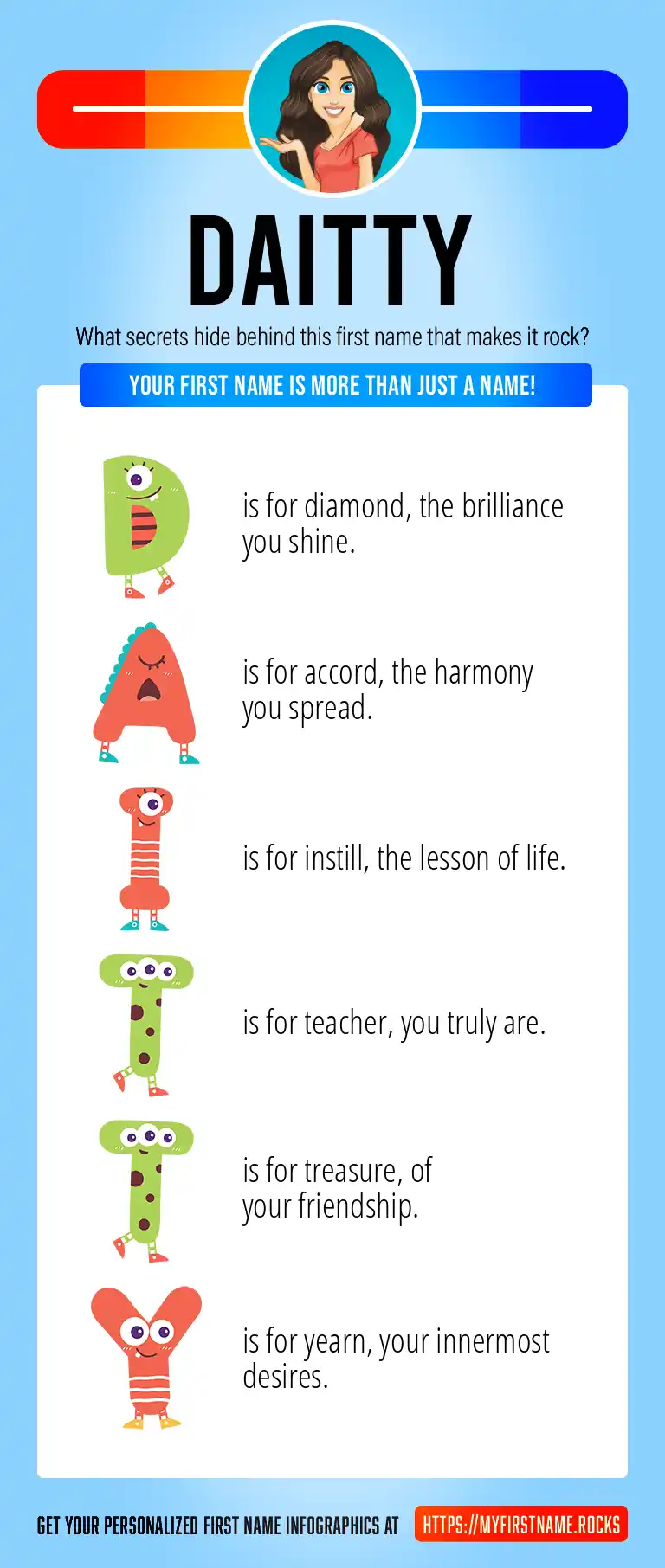 DAITTY

What secrets hide behind this first name that makes it rock?

YOUR FIRST NAME IS MORE THAN JUST A NAME!

D is for diamond, the brilliance you shine.

A is for accord, the harmony you spread.

I is for instill, the lesson of life.

T is for teacher, you truly are.

T is for treasure, of your friendship.

Y is for yearn, your innermost desires.

GET YOUR PERSONALIZED FIRST NAME INFOGRAPHICS AT HTTPS://MYFIRSTNAME.ROCKS