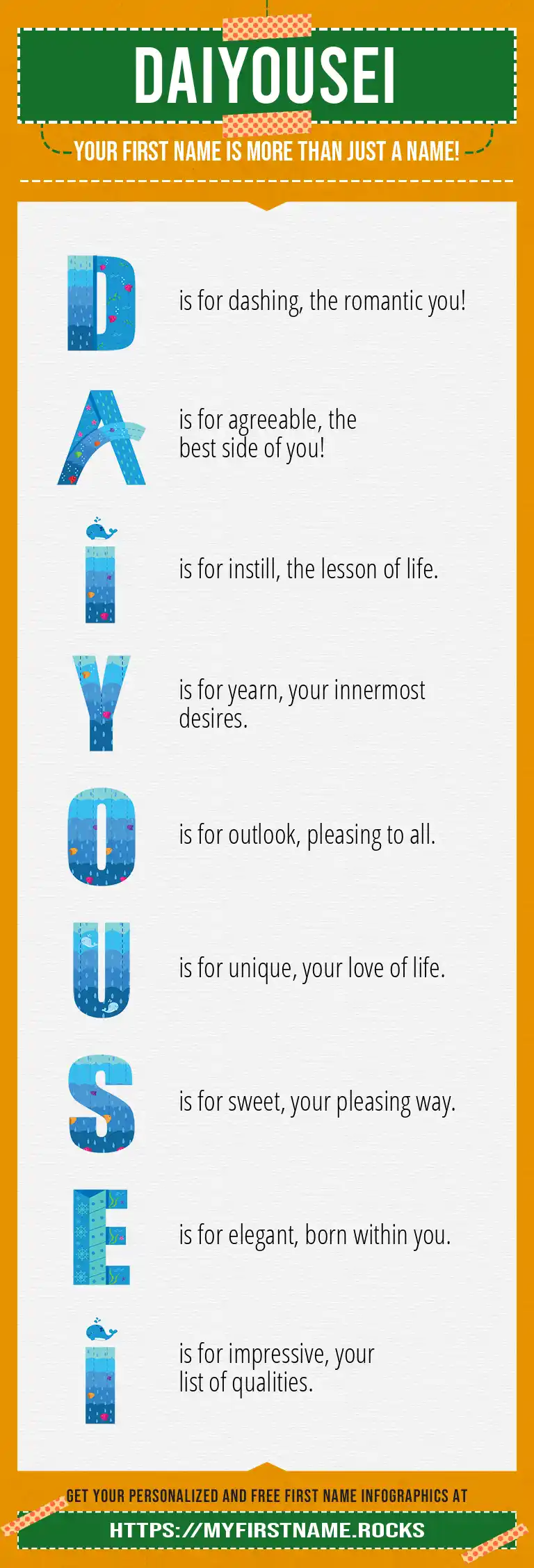 DAIYOUSEI

YOUR FIRST NAME IS MORE THAN JUST A NAME!

D is for dashing, the romantic you!

A is for agreeable, the best side of you!

I is for instill, the lesson of life.

Y is for yearn, your innermost desires.

O is for outlook, pleasing to all.

U is for unique, your love of life.

S is for sweet, your pleasing way.

E is for elegant, born within you.

I is for impressive, your list of qualities.

GET YOUR PERSONALIZED AND FREE FIRST NAME INFOGRAPHICS AT

HTTPS://MYFIRSTNAME.ROCKS