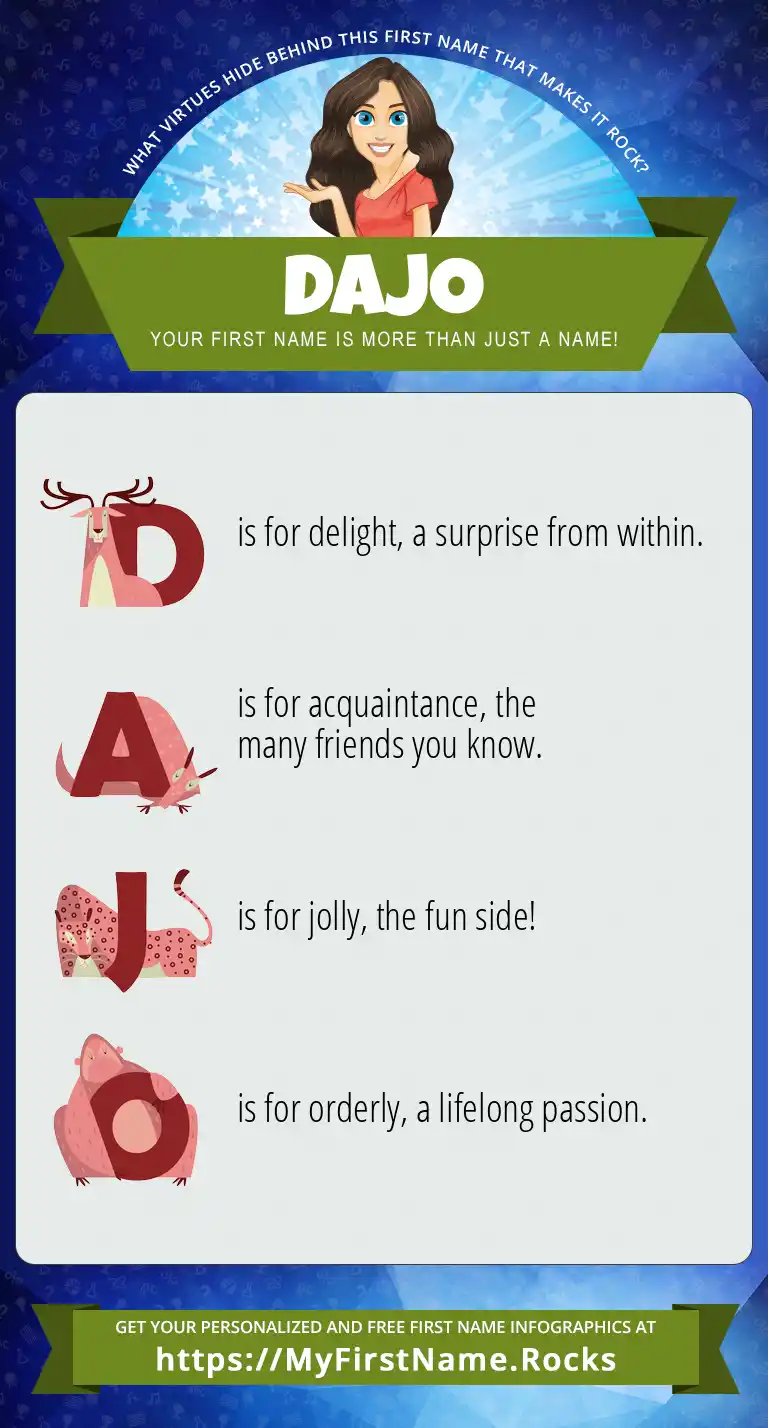 WHAT VIRTUES HIDE BEHIND THIS FIRST NAME THAT MAKES IT ROCK?

DAJO

YOUR FIRST NAME IS MORE THAN JUST A NAME!

D is for delight, a surprise from within.

A is for acquaintance, the many friends you know.

J is for jolly, the fun side!

O is for orderly, a lifelong passion.

GET YOUR PERSONALIZED AND FREE FIRST NAME INFOGRAPHICS AT
https://MyFirstName.Rocks