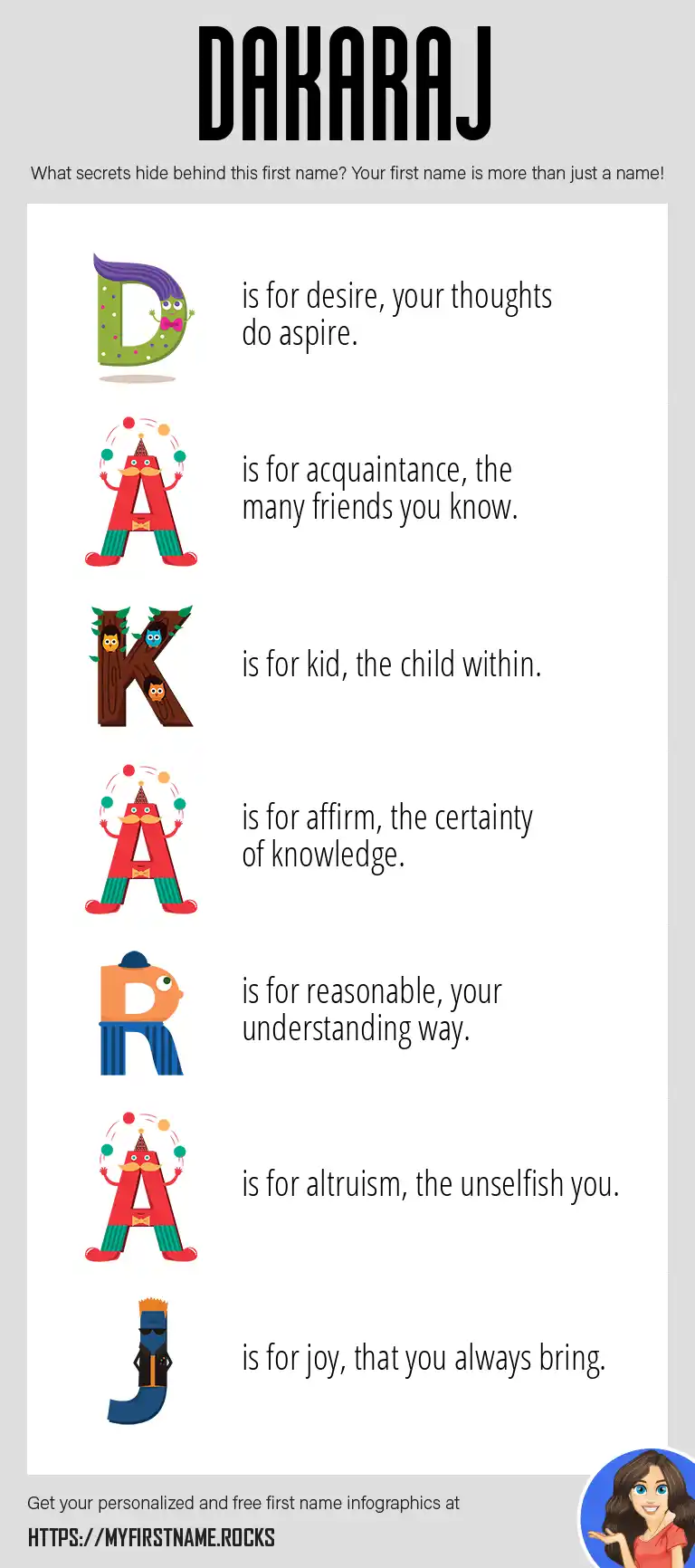 DAKARAJ

What secrets hide behind this first name? Your first name is more than just a name!

D is for desire, your thoughts do aspire.

A is for acquaintance, the many friends you know.

K is for kid, the child within.

A is for affirm, the certainty of knowledge.

R is for reasonable, your understanding way.

A is for altruism, the unselfish you.

J is for joy, that you always bring.

Get your personalized and free first name infographics at

HTTPS://MYFIRSTNAME.ROCKS