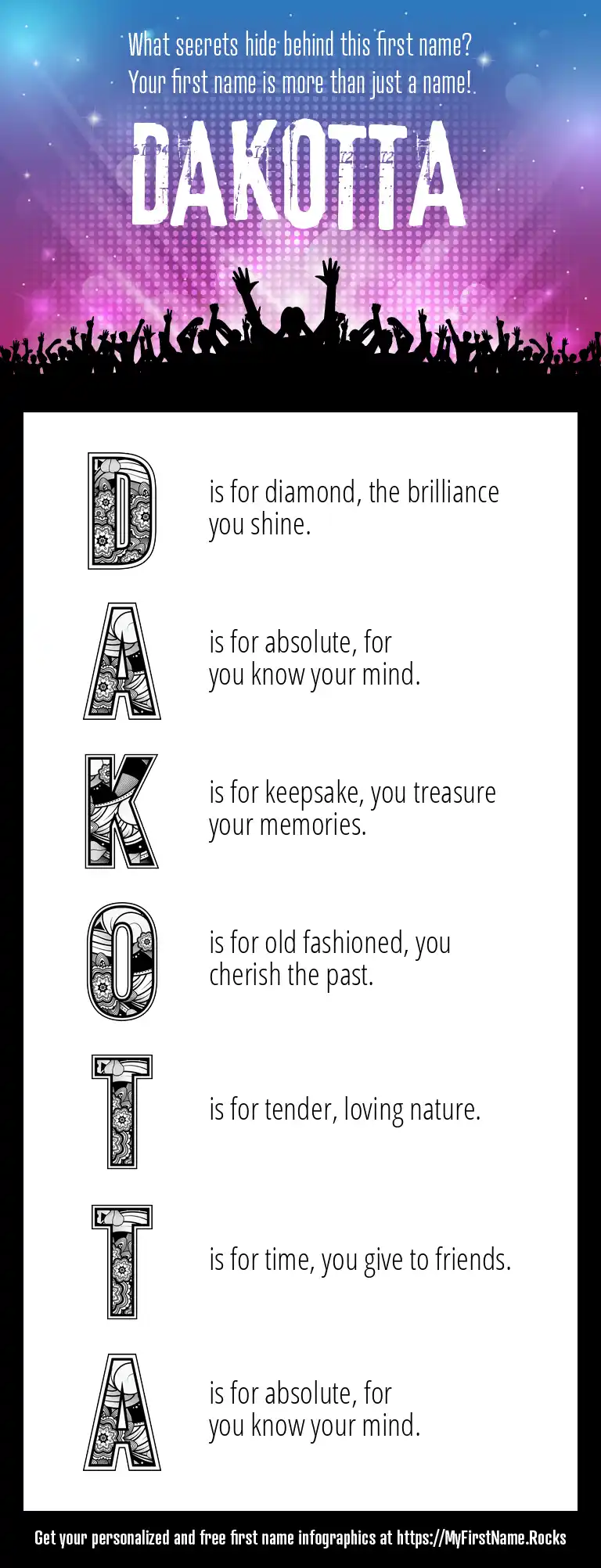 What secrets hide behind this first name?
Your first name is more than just a name!

DAKOTTA

D is for diamond, the brilliance you shine.

A is for absolute, for you know your mind.

K is for keepsake, you treasure your memories.

O is for old fashioned, you cherish the past.

T is for tender, loving nature.

T is for time, you give to friends.

A is for absolute, for you know your mind.

Get your personalized and free first name infographics at https://MyFirstName.Rocks