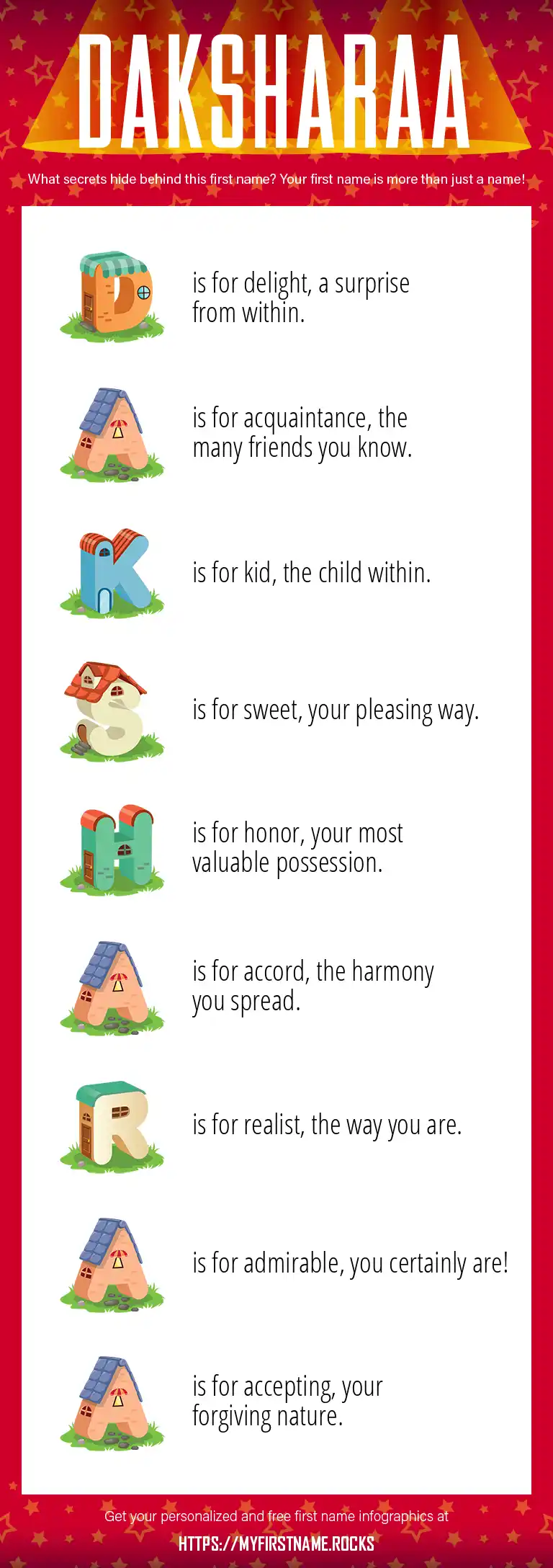 DAKSHARAA

What secrets hide behind this first name? Your first name is more than just a name!

D is for delight, a surprise from within.

A is for acquaintance, the many friends you know.

K is for kid, the child within.

S is for sweet, your pleasing way.

H is for honor, your most valuable possession.

A is for accord, the harmony you spread.

R is for realist, the way you are.

A is for admirable, you certainly are!

A is for accepting, your forgiving nature.

Get your personalized and free first name infographics at
HTTPS://MYFIRSTNAME.ROCKS