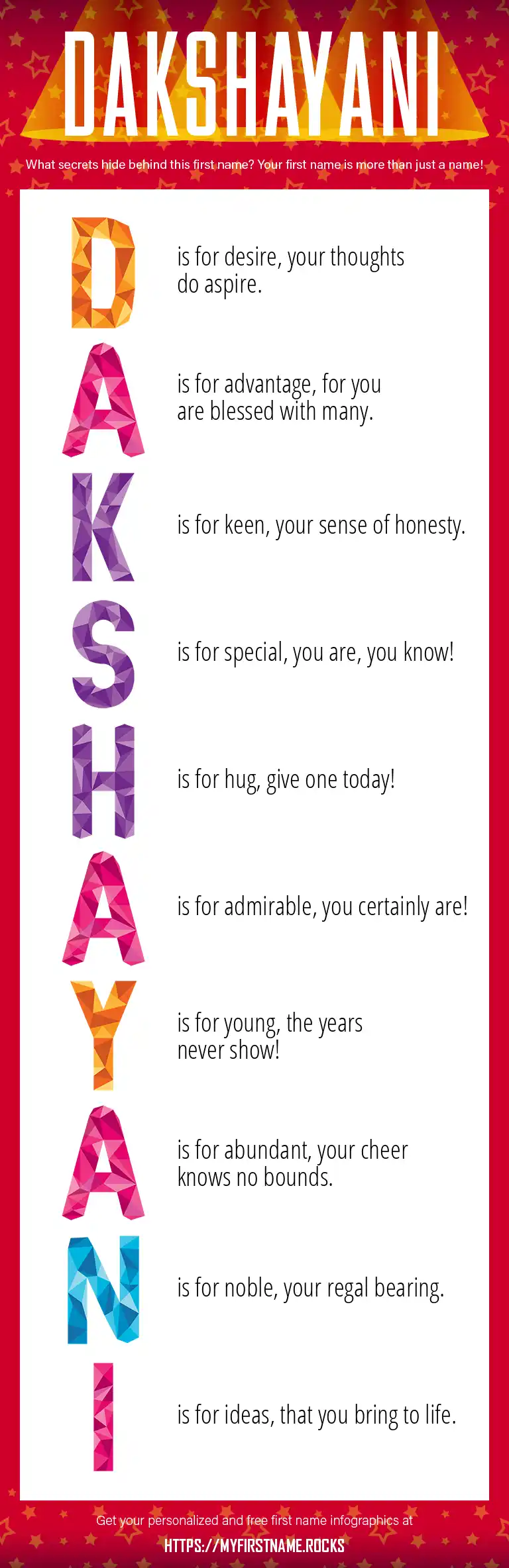 DAKSHAYANI

What secrets hide behind this first name? Your first name is more than just a name!

D is for desire, your thoughts do aspire.

A is for advantage, for you are blessed with many.

K is for keen, your sense of honesty.

S is for special, you are, you know!

H is for hug, give one today!

A is for admirable, you certainly are!

Y is for young, the years never show!

A is for abundant, your cheer knows no bounds.

N is for noble, your regal bearing.

I is for ideas, that you bring to life.

Get your personalized and free first name infographics at

HTTPS://MYFIRSTNAME.ROCKS