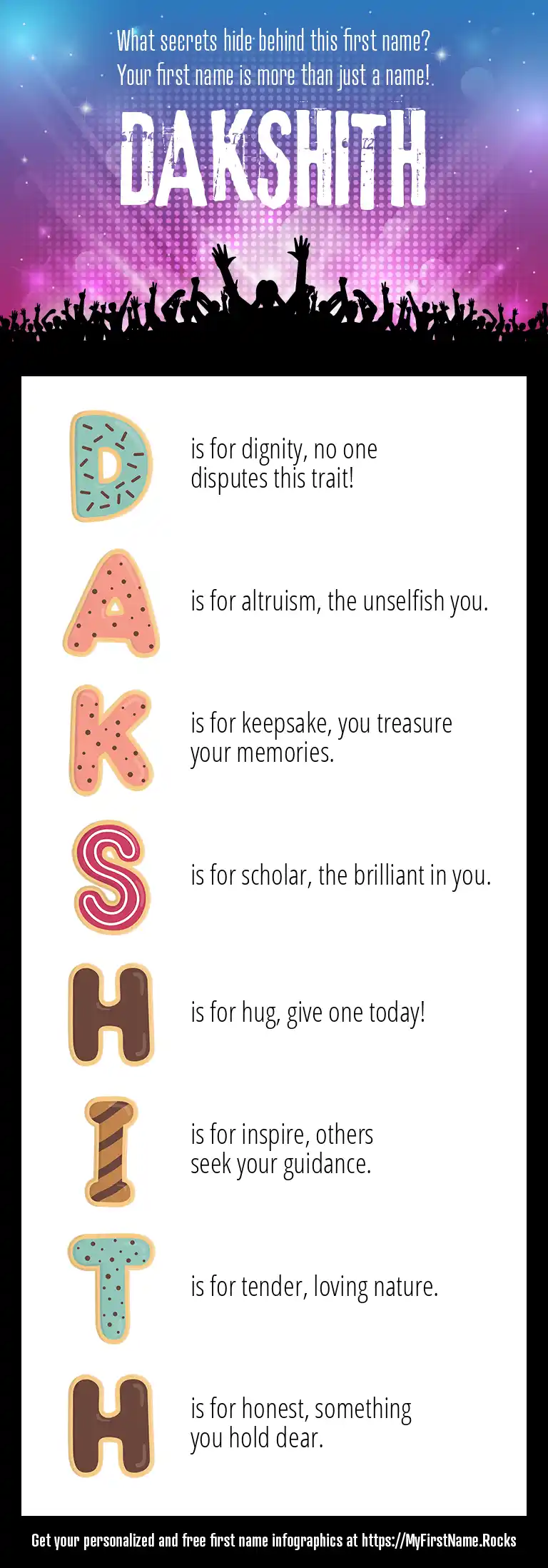 What secrets hide behind this first name?
Your first name is more than just a name!

DAKSHITH

D is for dignity, no one disputes this trait!

A is for altruism, the unselfish you.

K is for keepsake, you treasure your memories.

S is for scholar, the brilliant in you.

H is for hug, give one today!

I is for inspire, others seek your guidance.

T is for tender, loving nature.

H is for honest, something you hold dear.

Get your personalized and free first name infographics at https://MyFirstName.Rocks