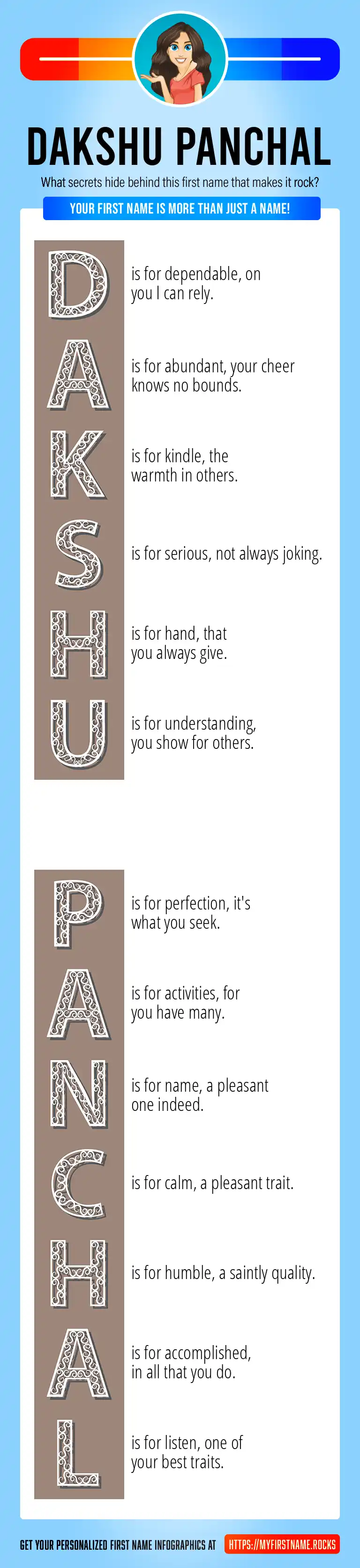 DAKSHU PANCHAL

What secrets hide behind this first name that makes it rock?

YOUR FIRST NAME IS MORE THAN JUST A NAME!

D is for dependable, on you I can rely.

A is for abundant, your cheer knows no bounds.

K is for kindle, the warmth in others.

S is for serious, not always joking.

H is for hand, that you always give.

U is for understanding, you show for others.

P is for perfection, it's what you seek.

A is for activities, for you have many.

N is for name, a pleasant one indeed.

C is for calm, a pleasant trait.

H is for humble, a saintly quality.

A is for accomplished, in all that you do.

L is for listen, one of your best traits.

GET YOUR PERSONALIZED FIRST NAME INFOGRAPHICS AT HTTPS://MYFIRSTNAME.ROCKS