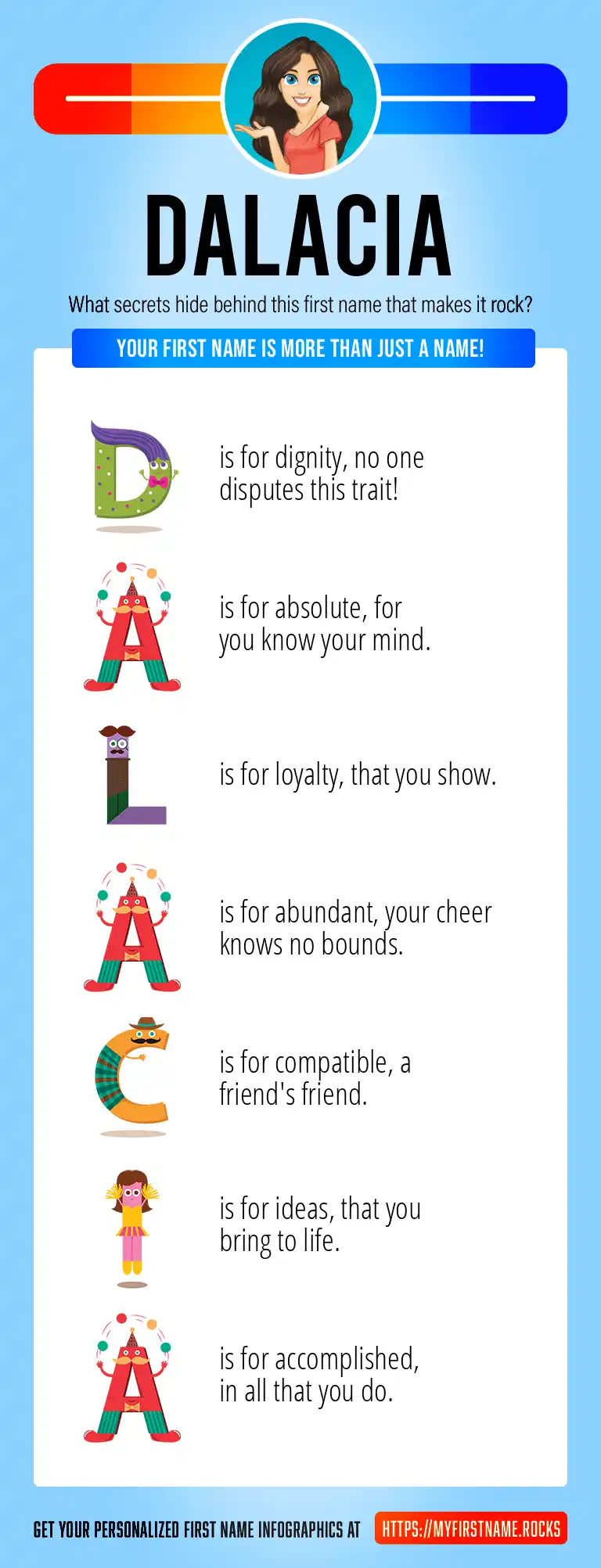 DALACIA

What secrets hide behind this first name that makes it rock?

YOUR FIRST NAME IS MORE THAN JUST A NAME!

D is for dignity, no one disputes this trait!

A is for absolute, for you know your mind.

L is for loyalty, that you show.

A is for abundant, your cheer knows no bounds.

C is for compatible, a friend's friend.

I is for ideas, that you bring to life.

A is for accomplished, in all that you do.

GET YOUR PERSONALIZED FIRST NAME INFOGRAPHICS AT HTTPS://MYFIRSTNAME.ROCKS