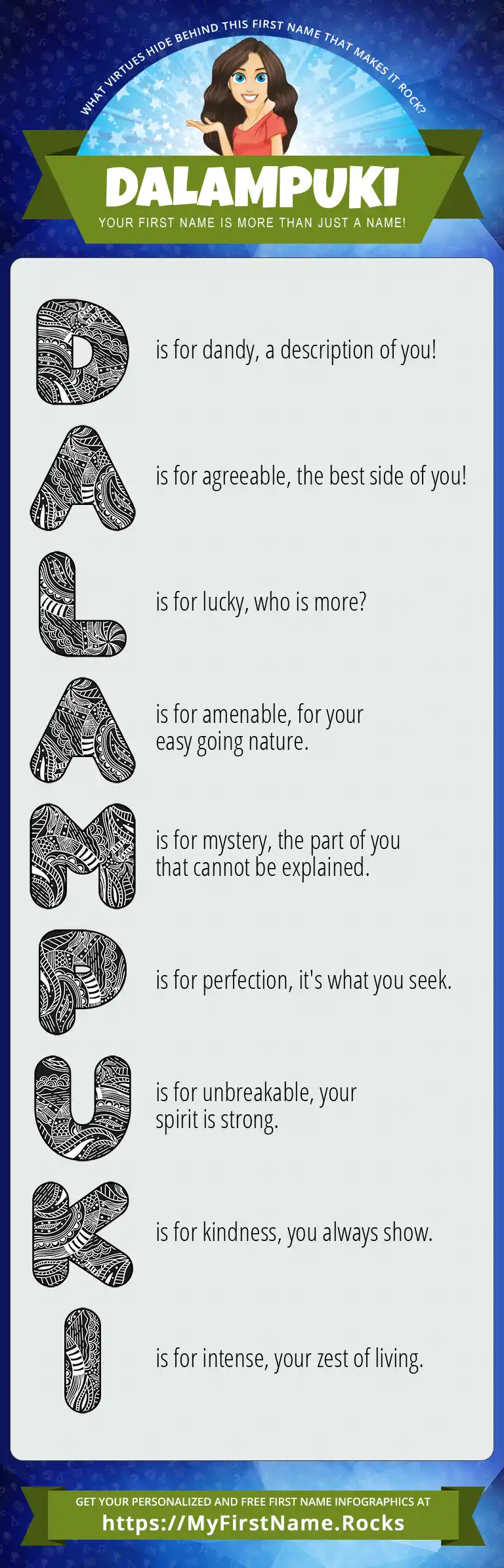 WHAT VIRTUES HIDE BEHIND THIS FIRST NAME THAT MAKES IT ROCK?

DALAMPUKI

YOUR FIRST NAME IS MORE THAN JUST A NAME!

D is for dandy, a description of you!

A is for agreeable, the best side of you!

L is for lucky, who is more?

A is for amenable, for your easy going nature.

M is for mystery, the part of you that cannot be explained.

P is for perfection, it's what you seek.

U is for unbreakable, your spirit is strong.

K is for kindness, you always show.

I is for intense, your zest of living.

GET YOUR PERSONALIZED AND FREE FIRST NAME INFOGRAPHICS AT
https://MyFirstName.Rocks