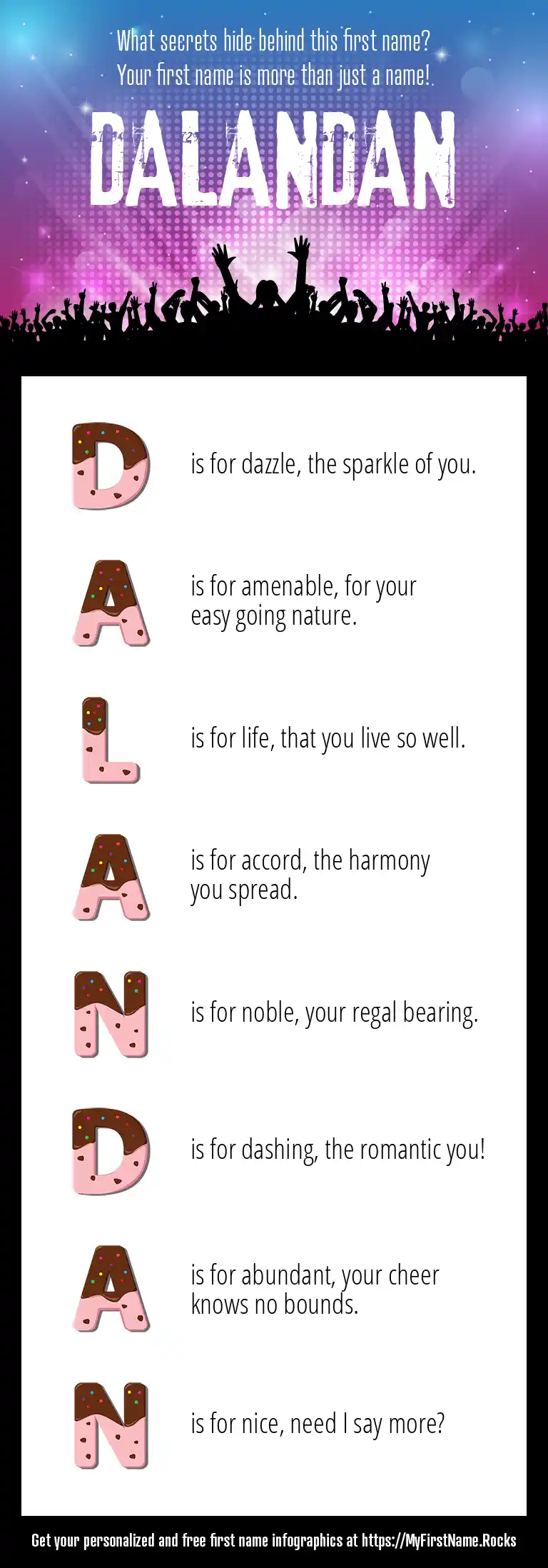 What secrets hide behind this first name?
Your first name is more than just a name!

DALANDAN

D is for dazzle, the sparkle of you.

A is for amenable, for your easy going nature.

L is for life, that you live so well.

A is for accord, the harmony you spread.

N is for noble, your regal bearing.

D is for dashing, the romantic you!

A is for abundant, your cheer knows no bounds.

N is for nice, need I say more?

Get your personalized and free first name infographics at https://MyFirstName.Rocks