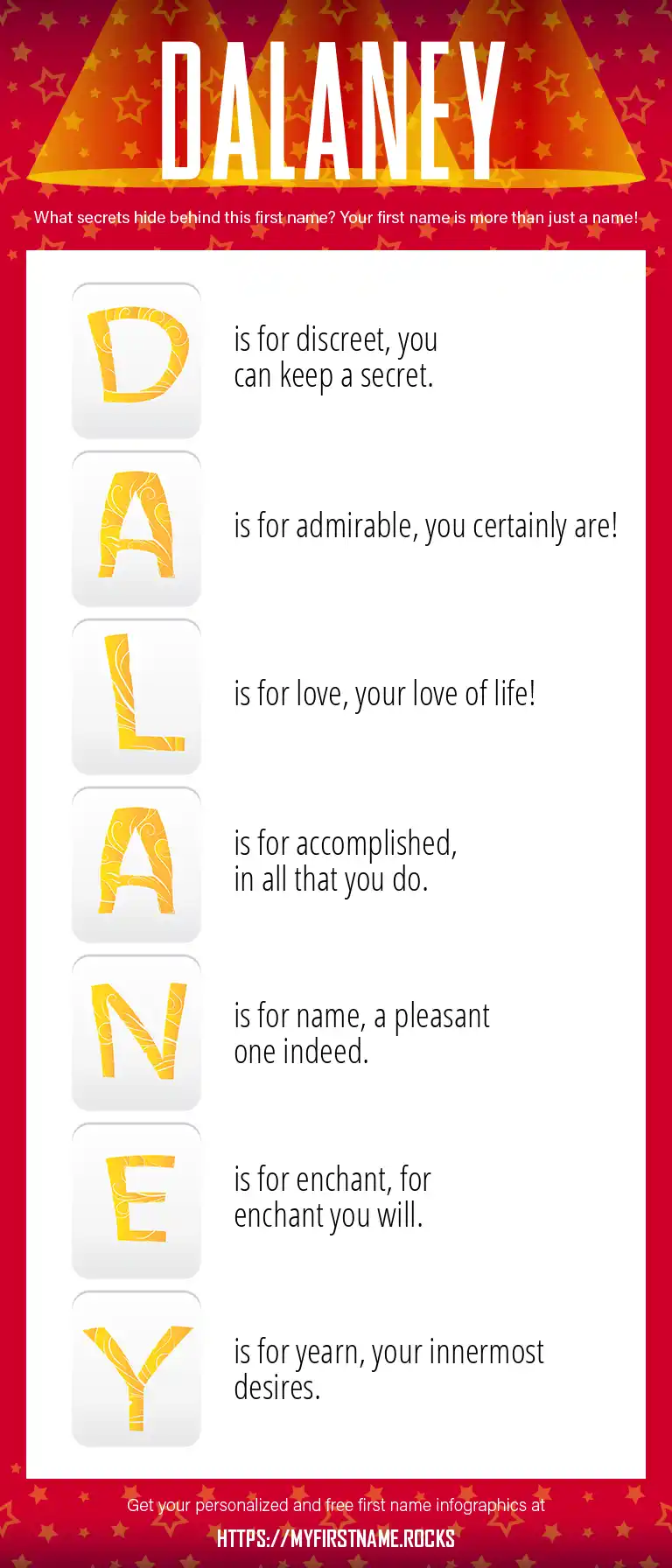 DALANEY

What secrets hide behind this first name? Your first name is more than just a name!

D is for discreet, you can keep a secret.

A is for admirable, you certainly are!

L is for love, your love of life!

A is for accomplished, in all that you do.

N is for name, a pleasant one indeed.

E is for enchant, for enchant you will.

Y is for yearn, your innermost desires.

Get your personalized and free first name infographics at

HTTPS://MYFIRSTNAME.ROCKS