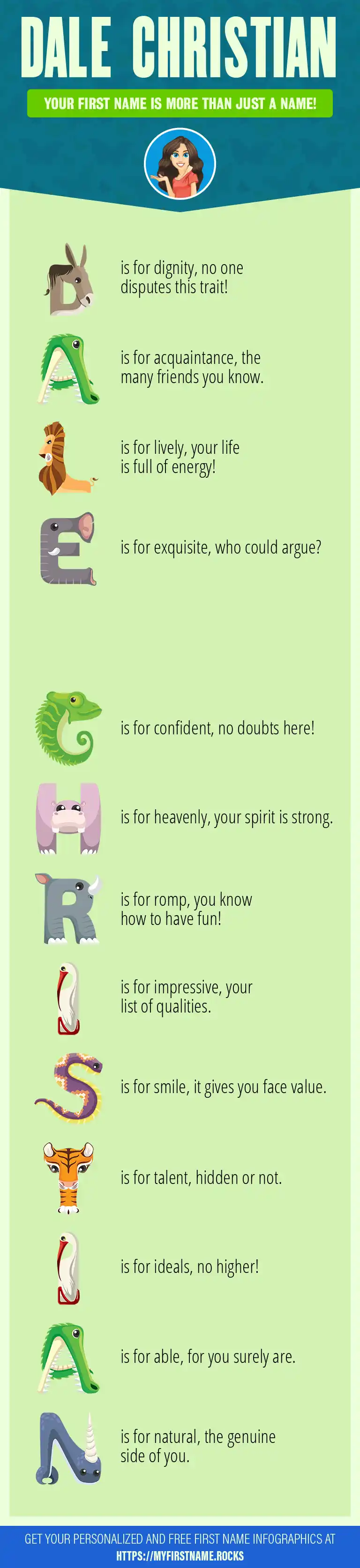 DALE CHRISTIAN

YOUR FIRST NAME IS MORE THAN JUST A NAME!

D is for dignity, no one disputes this trait!

A is for acquaintance, the many friends you know.

L is for lively, your life is full of energy!

E is for exquisite, who could argue?

C is for confident, no doubts here!

H is for heavenly, your spirit is strong.

R is for romp, you know how to have fun!

I is for impressive, your list of qualities.

S is for smile, it gives you face value.

T is for talent, hidden or not.

I is for ideals, no higher!

A is for able, for you surely are.

N is for natural, the genuine side of you.

GET YOUR PERSONALIZED AND FREE FIRST NAME INFOGRAPHICS AT HTTPS://MYFIRSTNAME.ROCKS