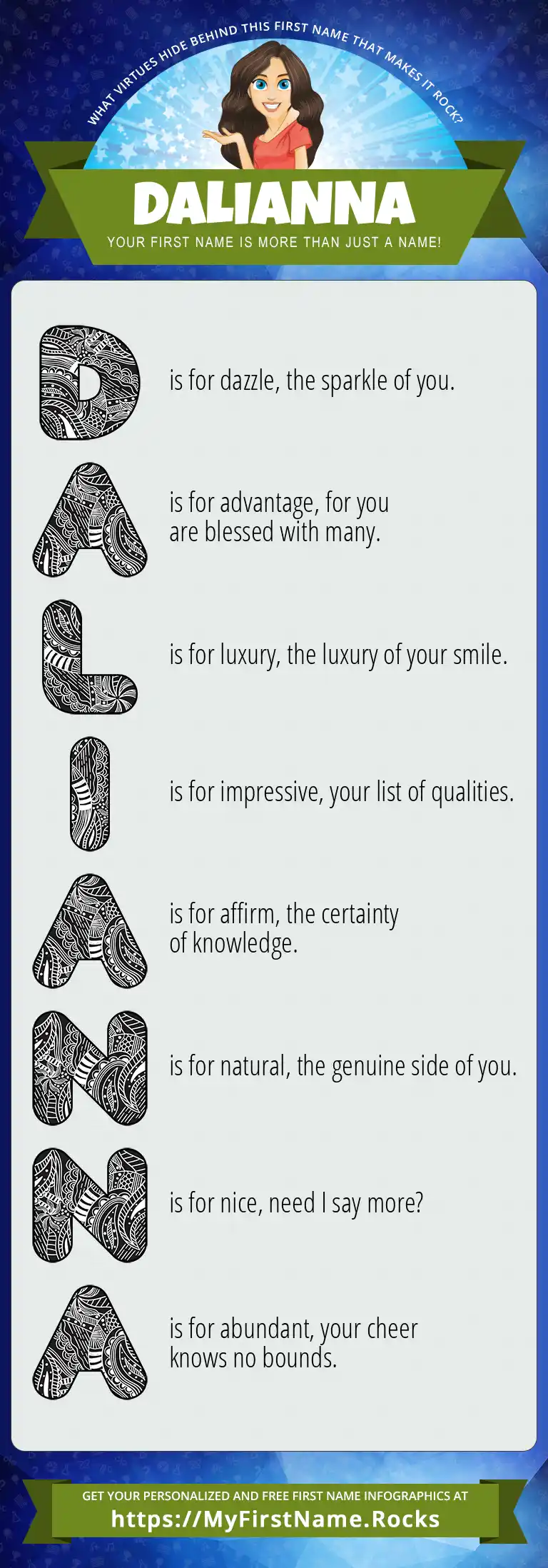 WHAT VIRTUES HIDE BEHIND THIS FIRST NAME THAT MAKES IT ROCK?

DALIANNA

YOUR FIRST NAME IS MORE THAN JUST A NAME!

D is for dazzle, the sparkle of you.

A is for advantage, for you are blessed with many.

L is for luxury, the luxury of your smile.

I is for impressive, your list of qualities.

A is for affirm, the certainty of knowledge.

N is for natural, the genuine side of you.

N is for nice, need I say more?

A is for abundant, your cheer knows no bounds.

GET YOUR PERSONALIZED AND FREE FIRST NAME INFOGRAPHICS AT

https://MyFirstName.Rocks