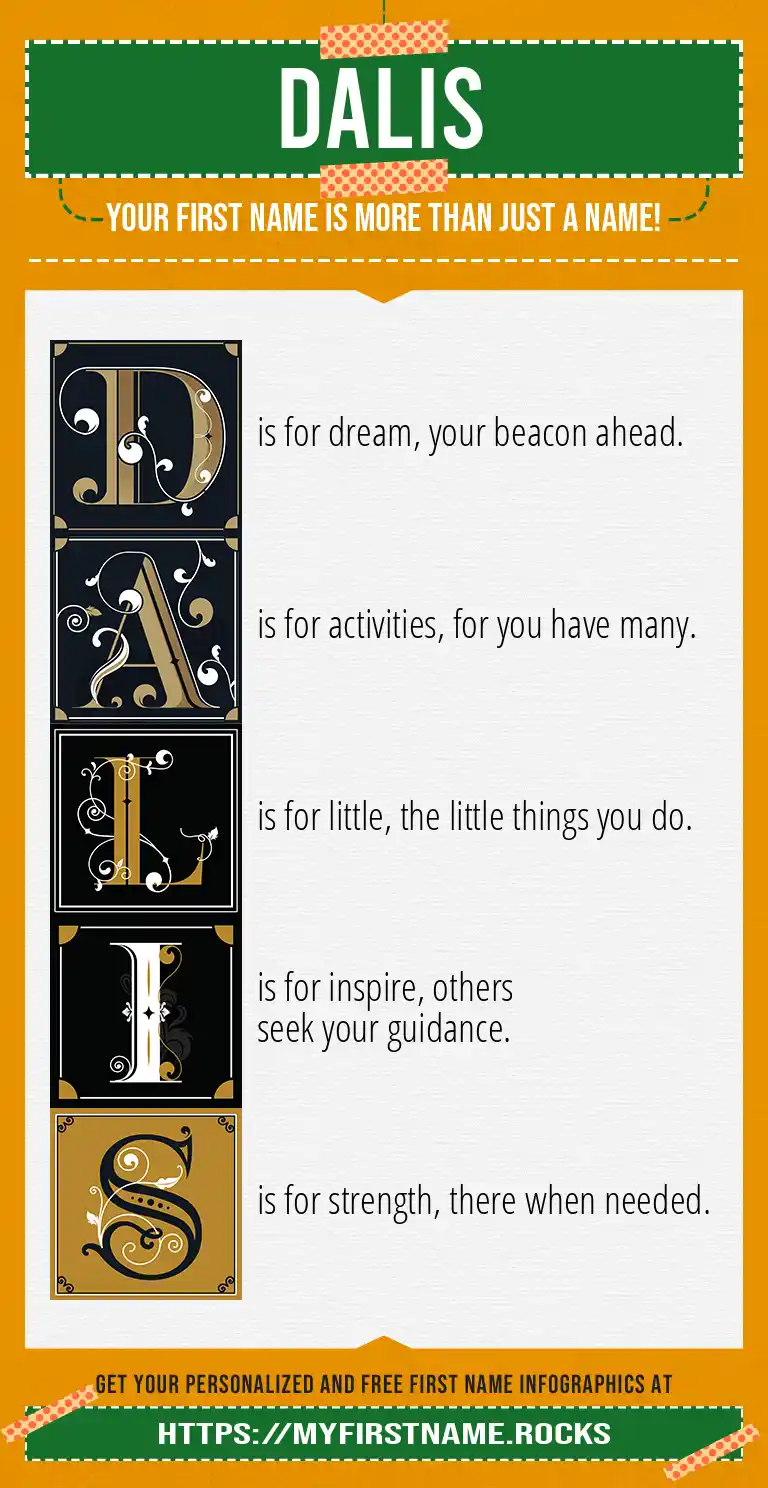 DALIS

YOUR FIRST NAME IS MORE THAN JUST A NAME!

D is for dream, your beacon ahead.

A is for activities, for you have many.

L is for little, the little things you do.

I is for inspire, others seek your guidance.

S is for strength, there when needed.

GET YOUR PERSONALIZED AND FREE FIRST NAME INFOGRAPHICS AT

HTTPS://MYFIRSTNAME.ROCKS